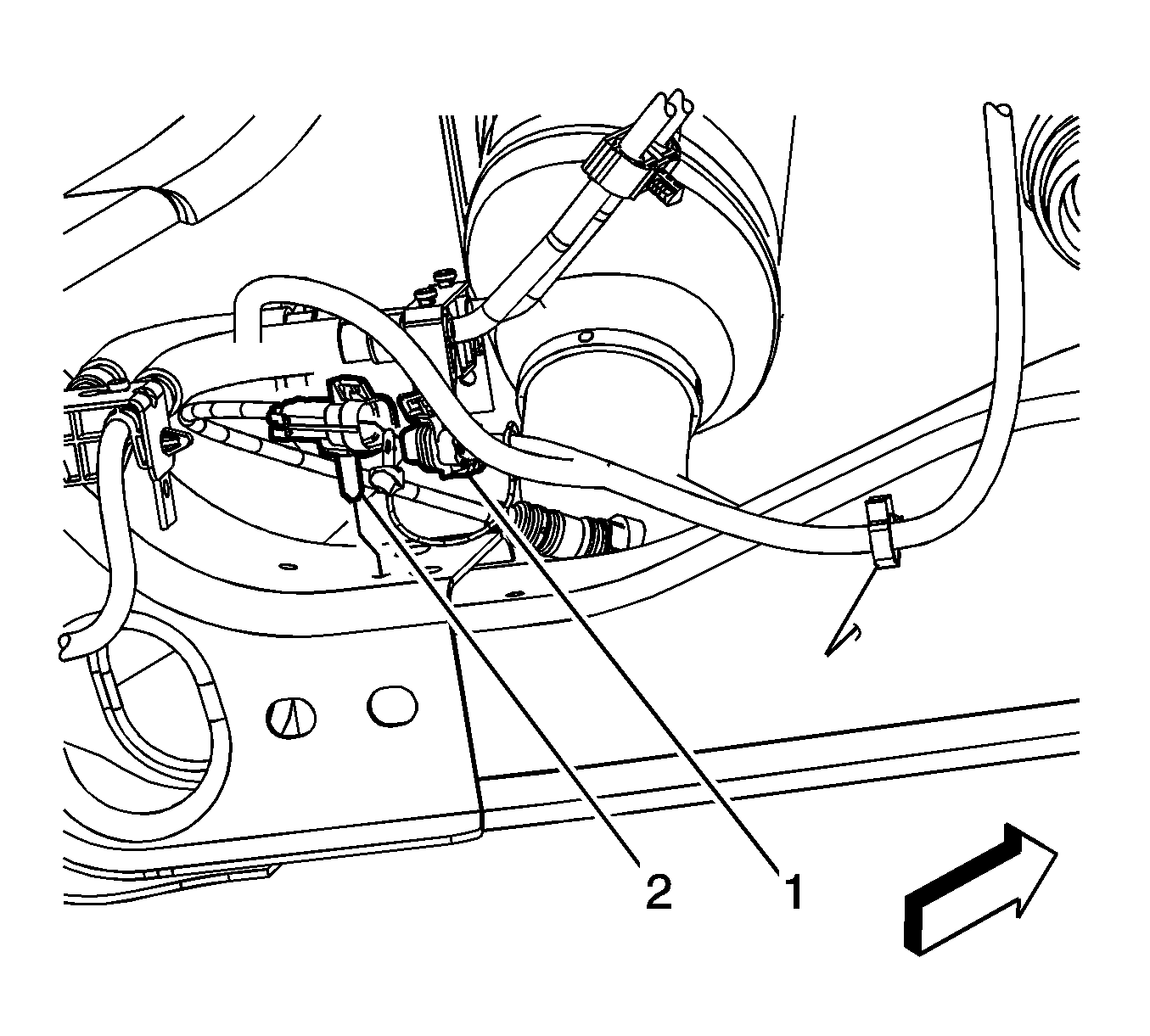 2
1