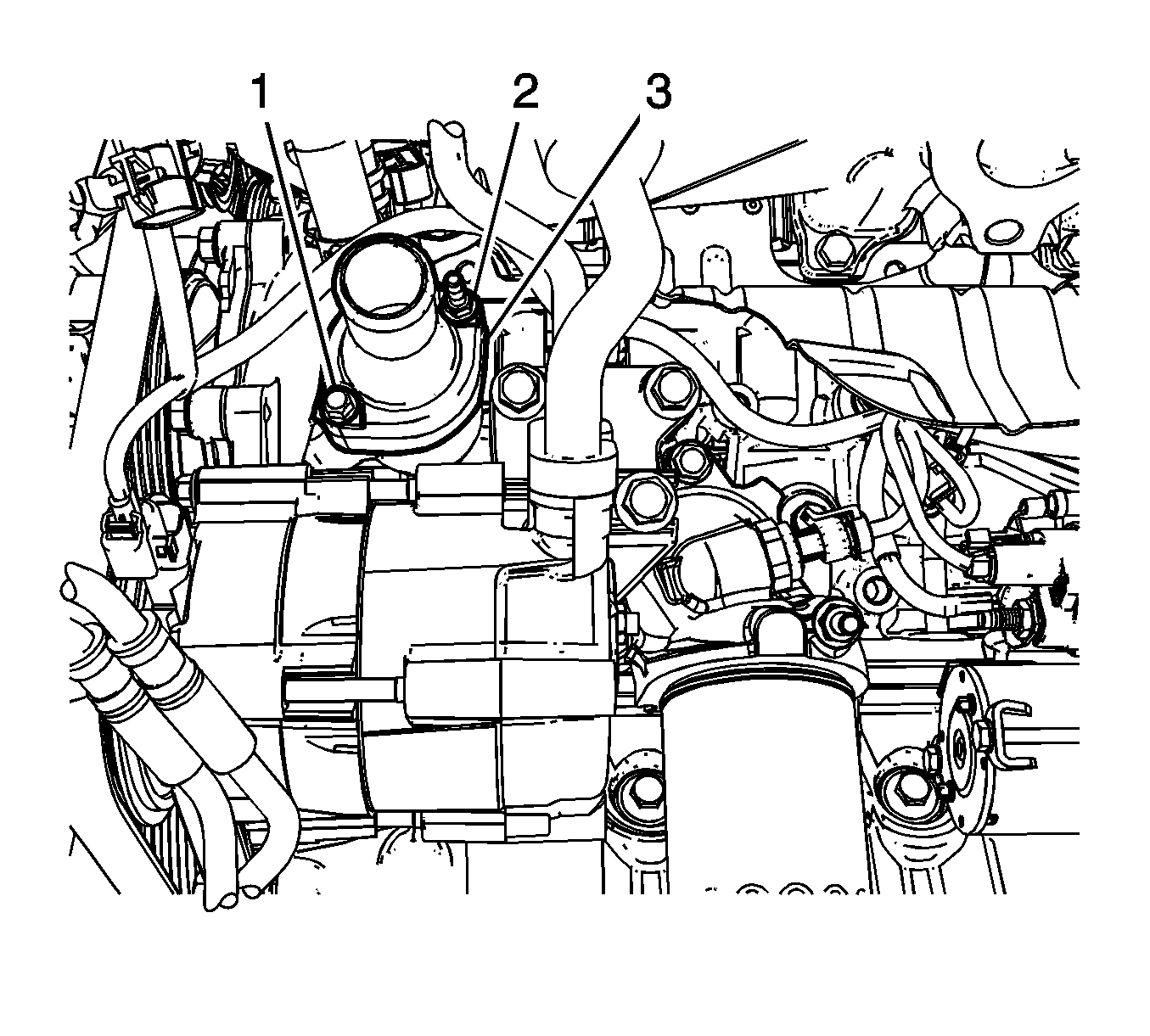 1 2 3