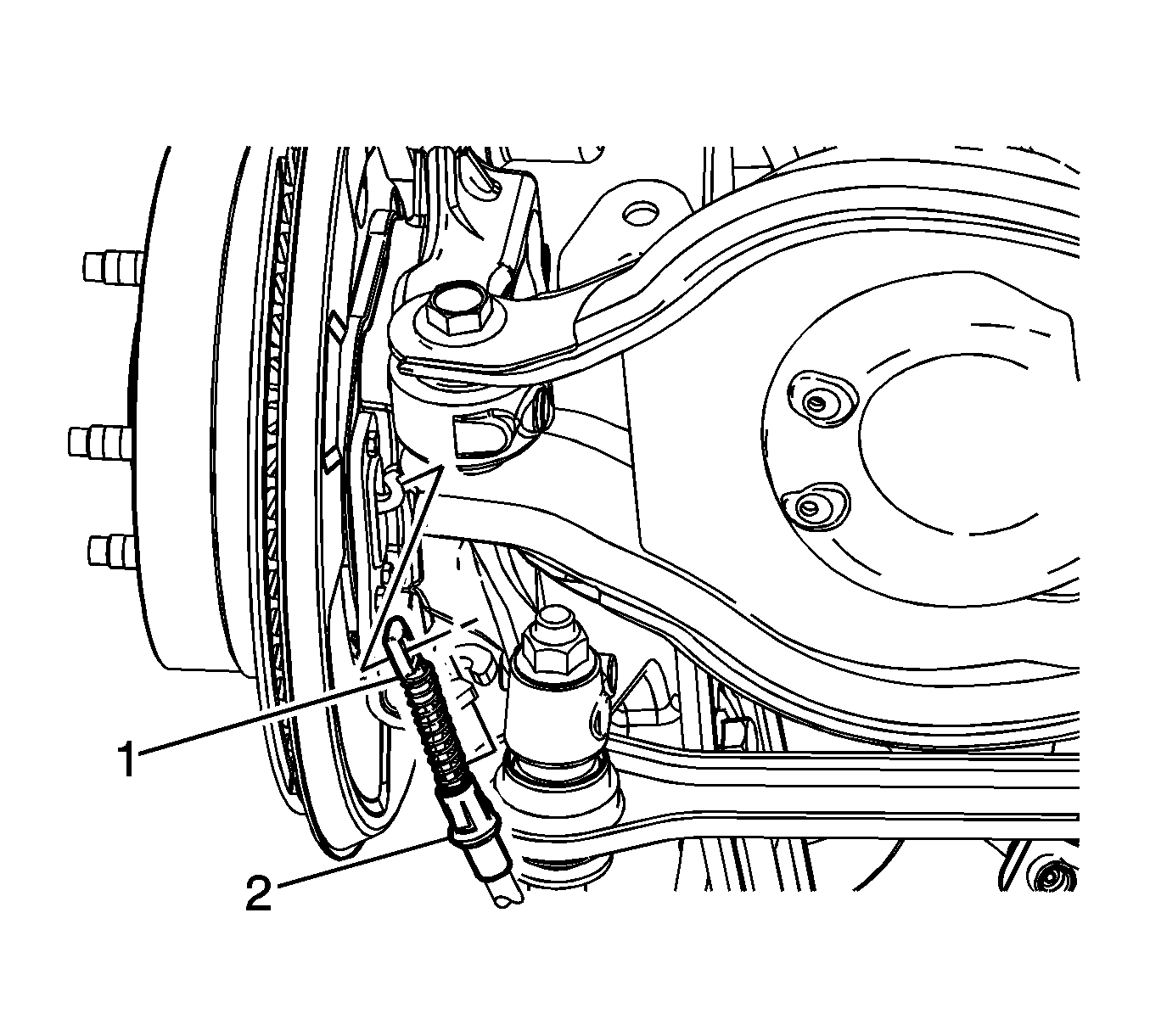 1
2