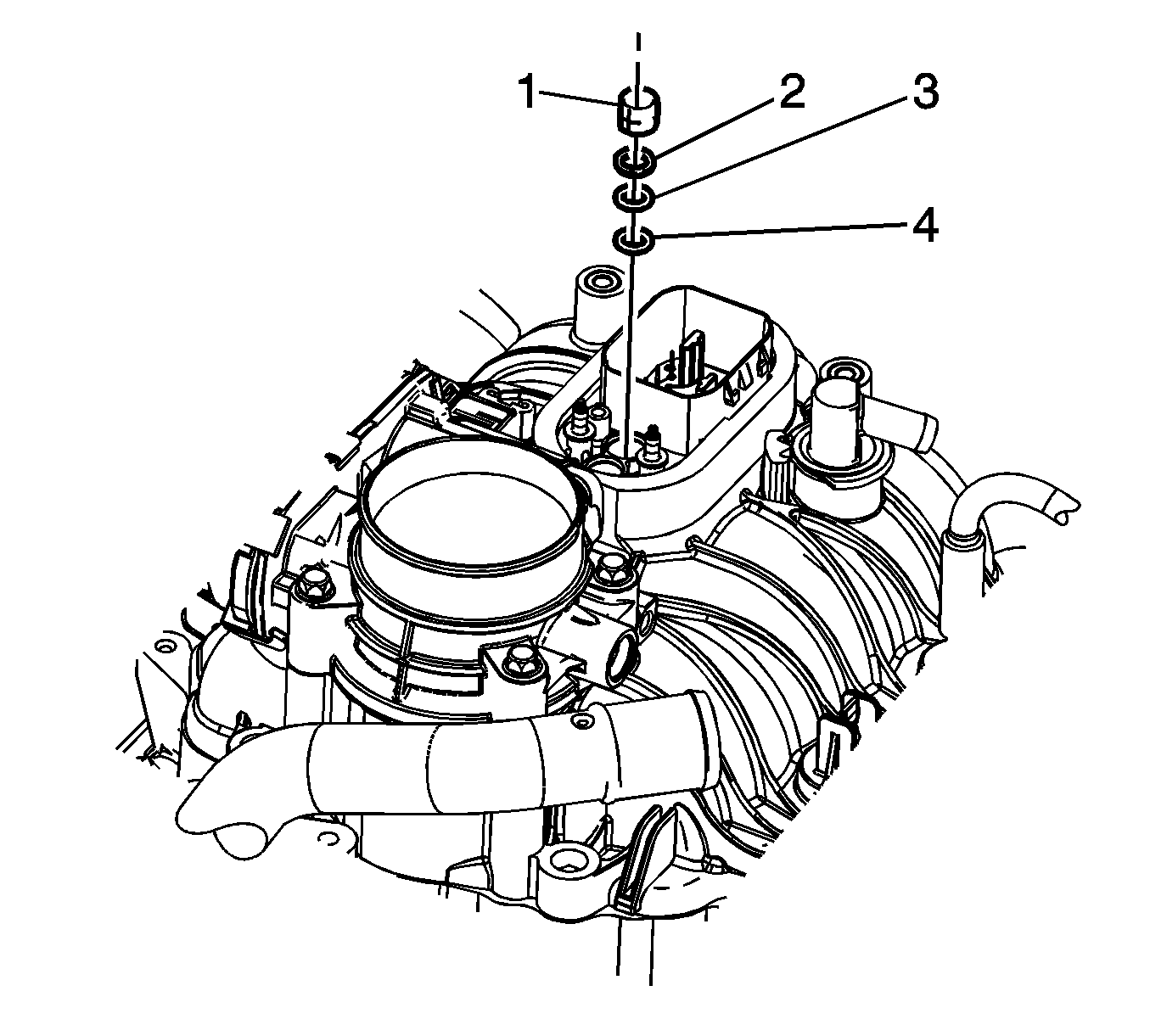 1
2
3
4