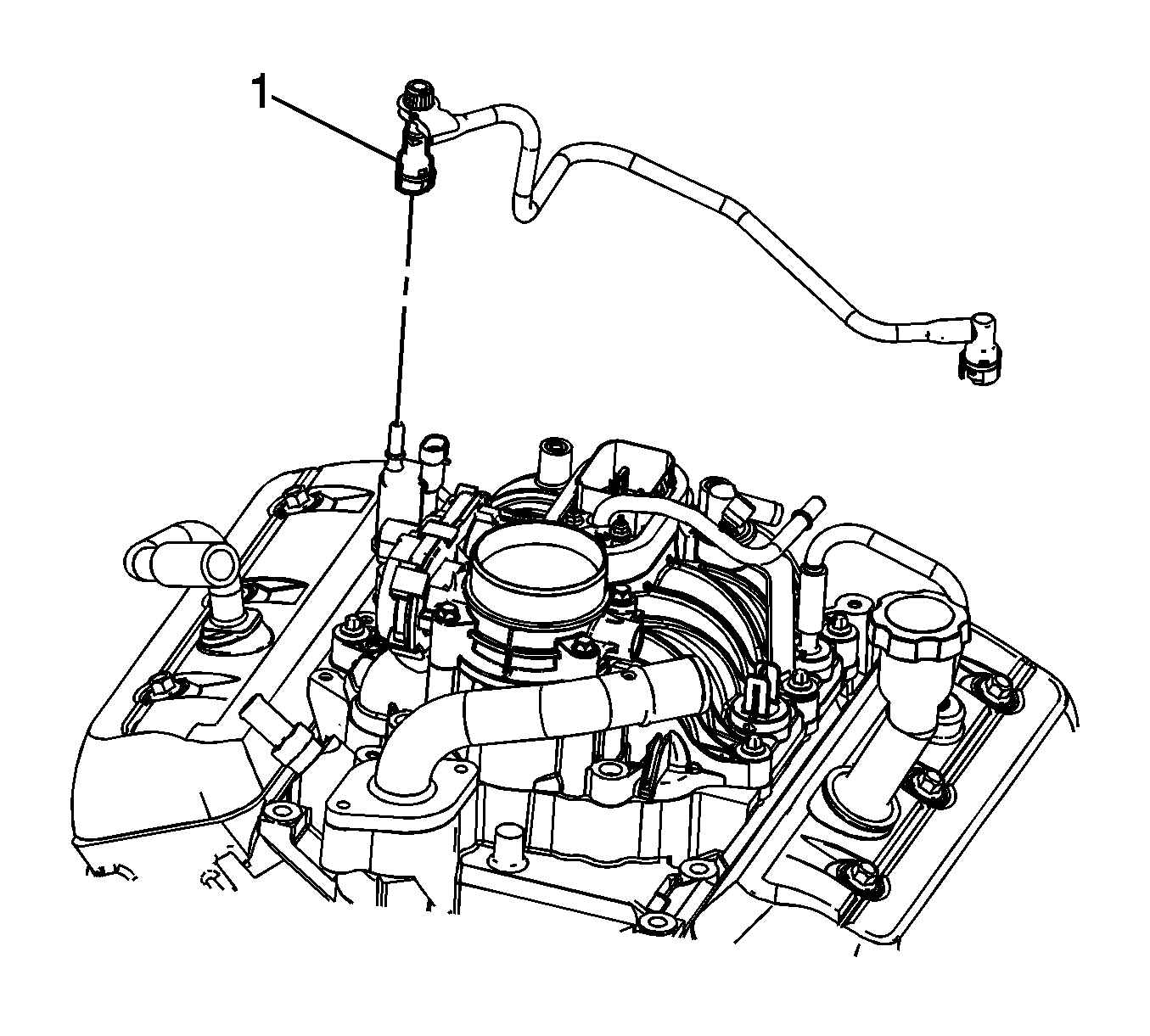 1