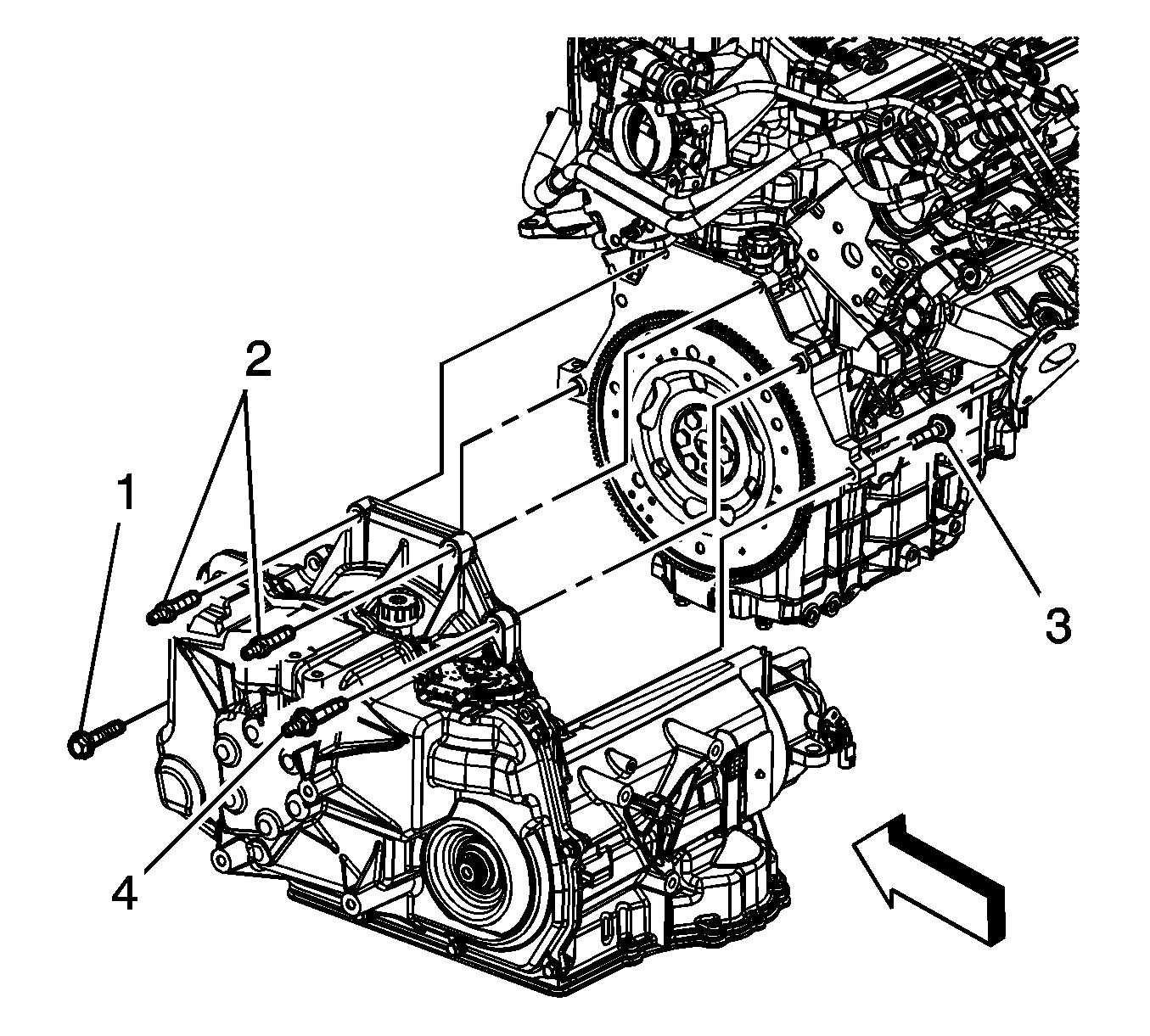 2
1
3
4