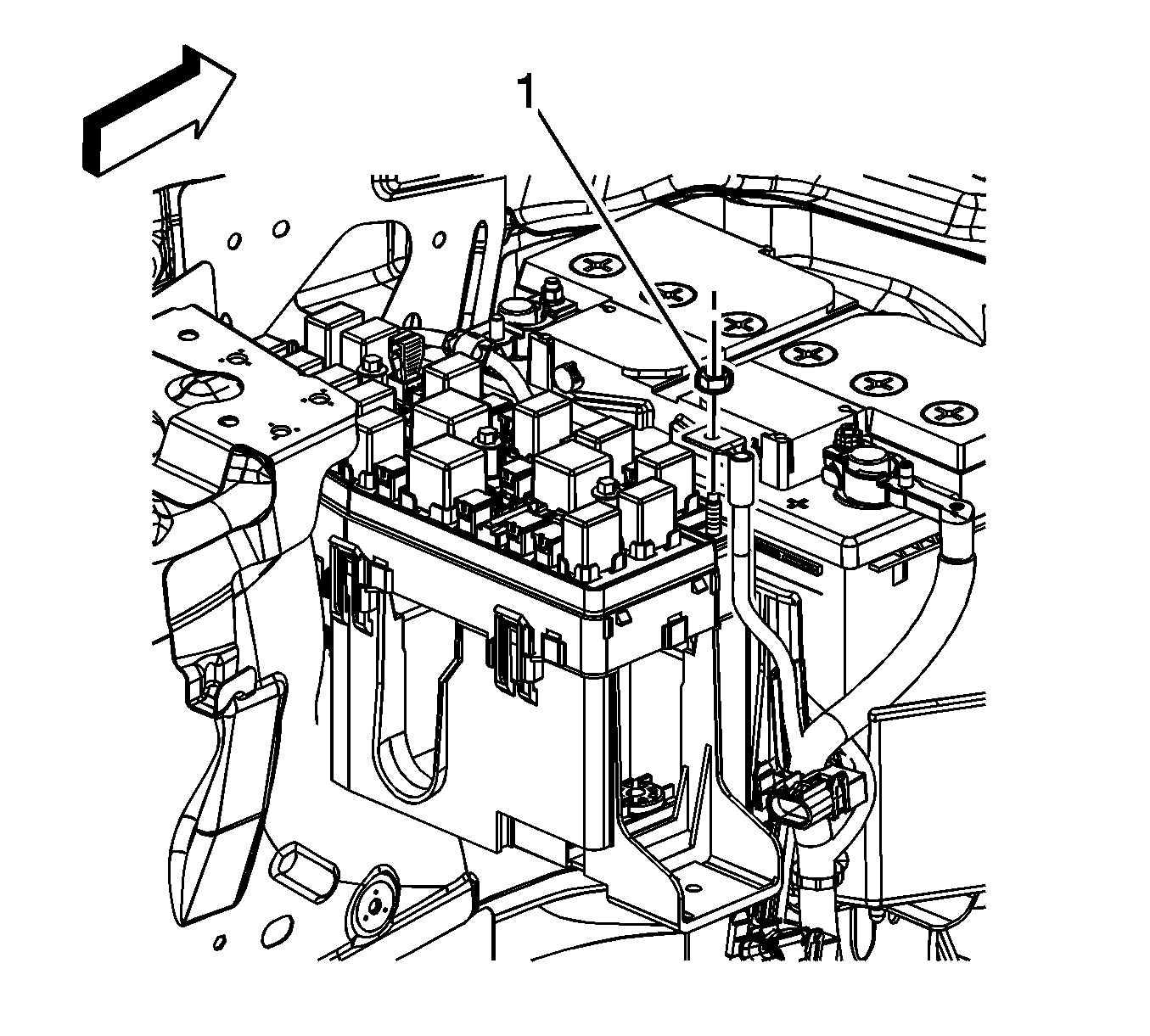 1