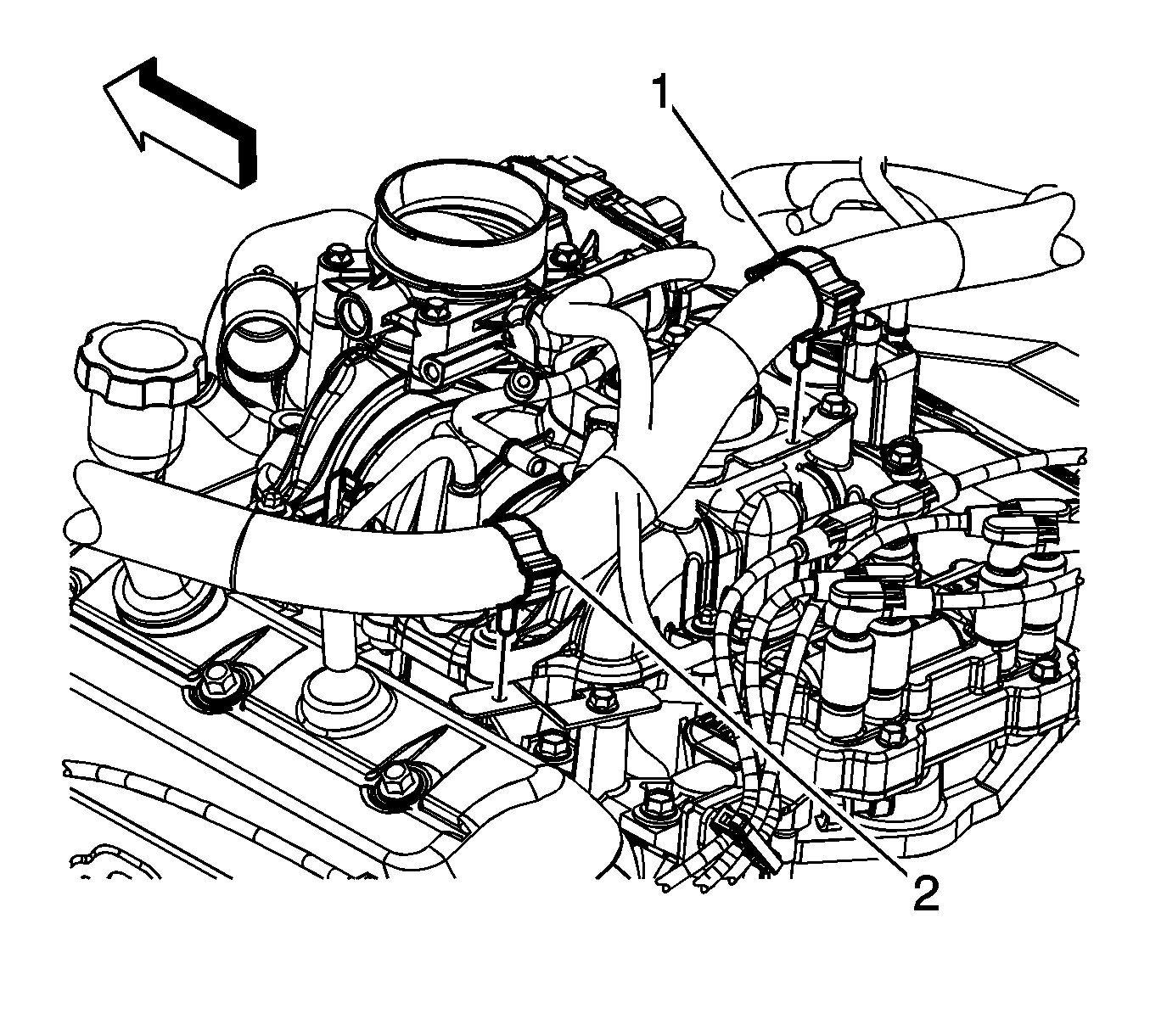 1
2