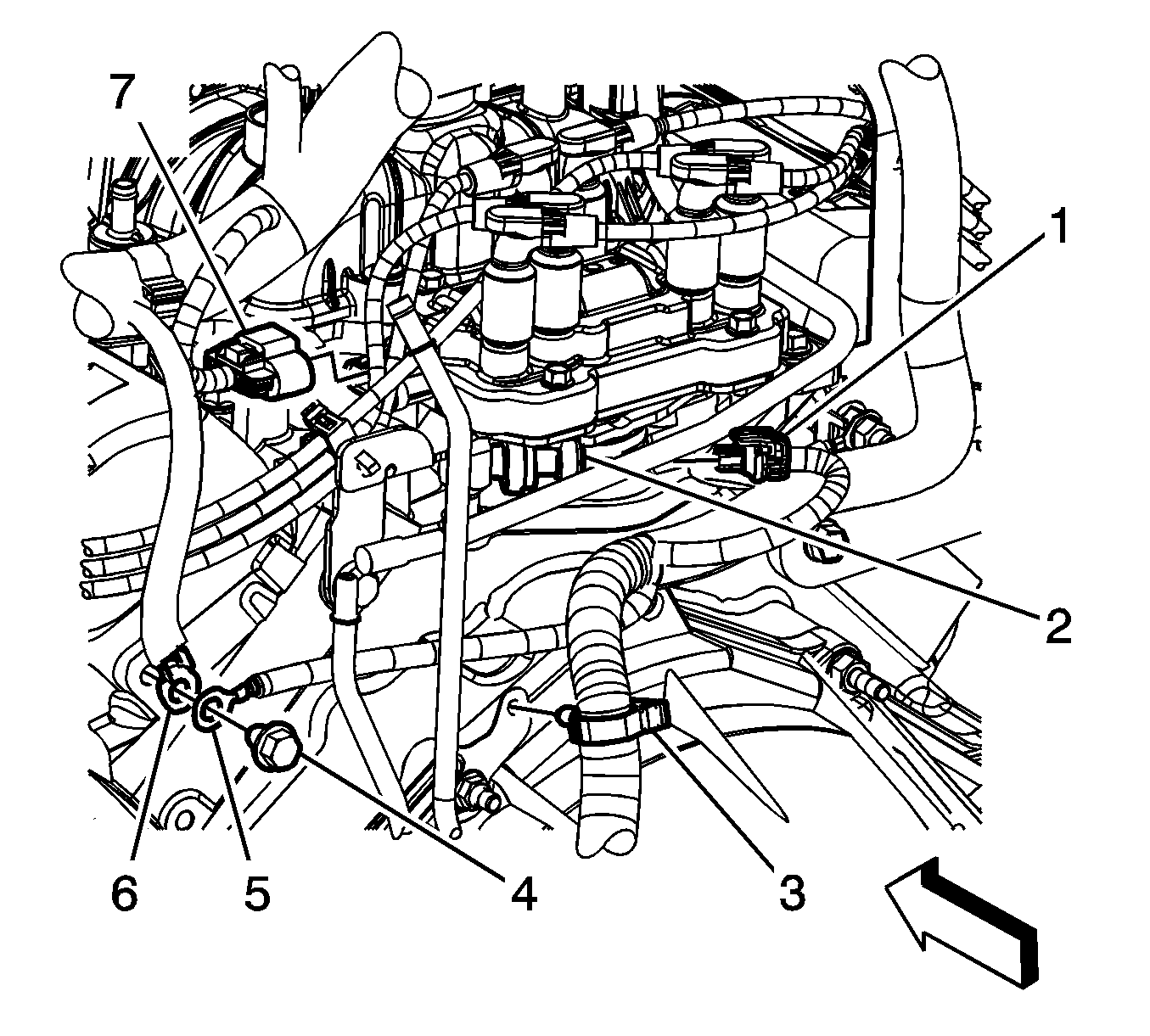 7
1
2
6
5
4
3