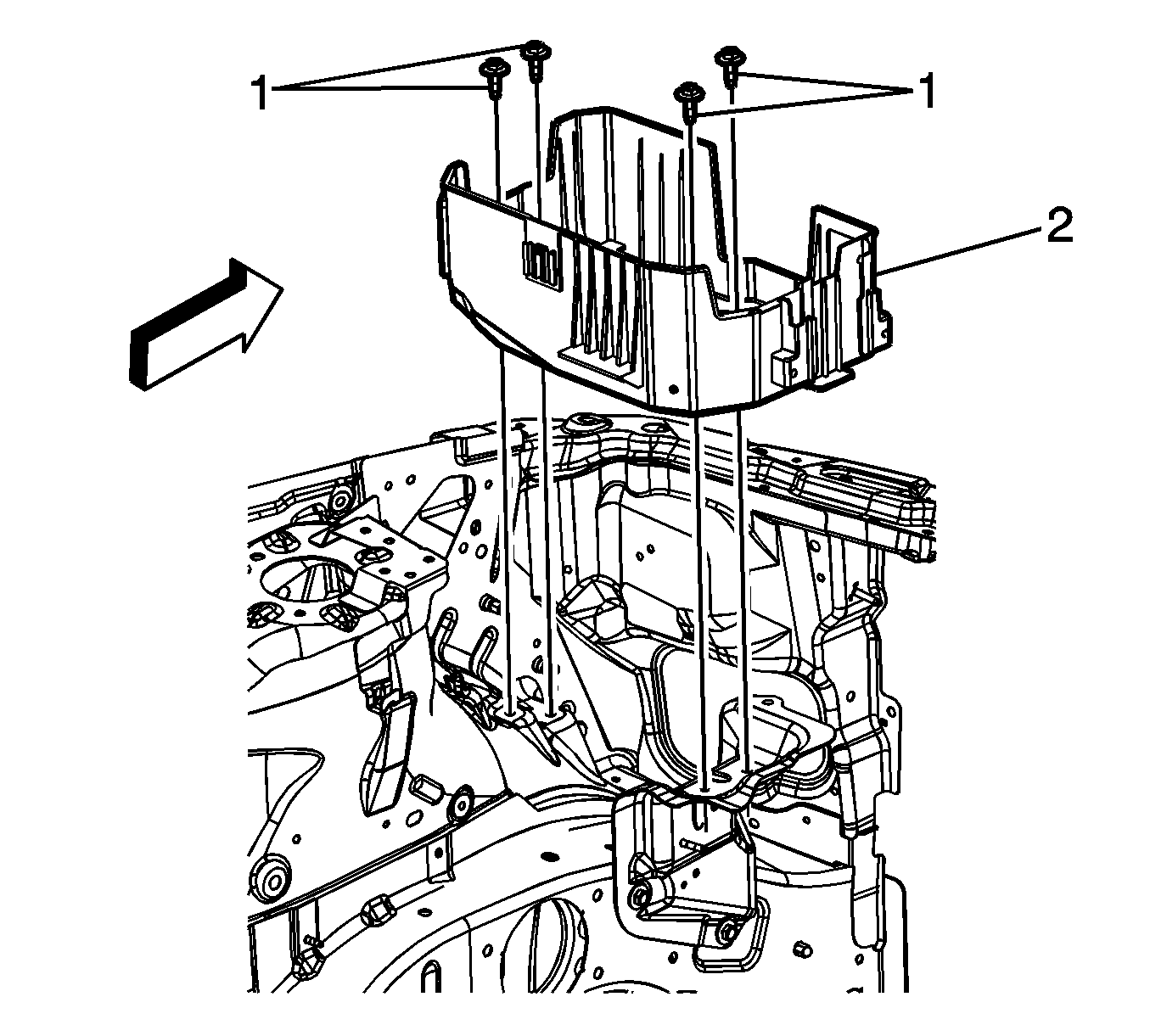 1
1
2