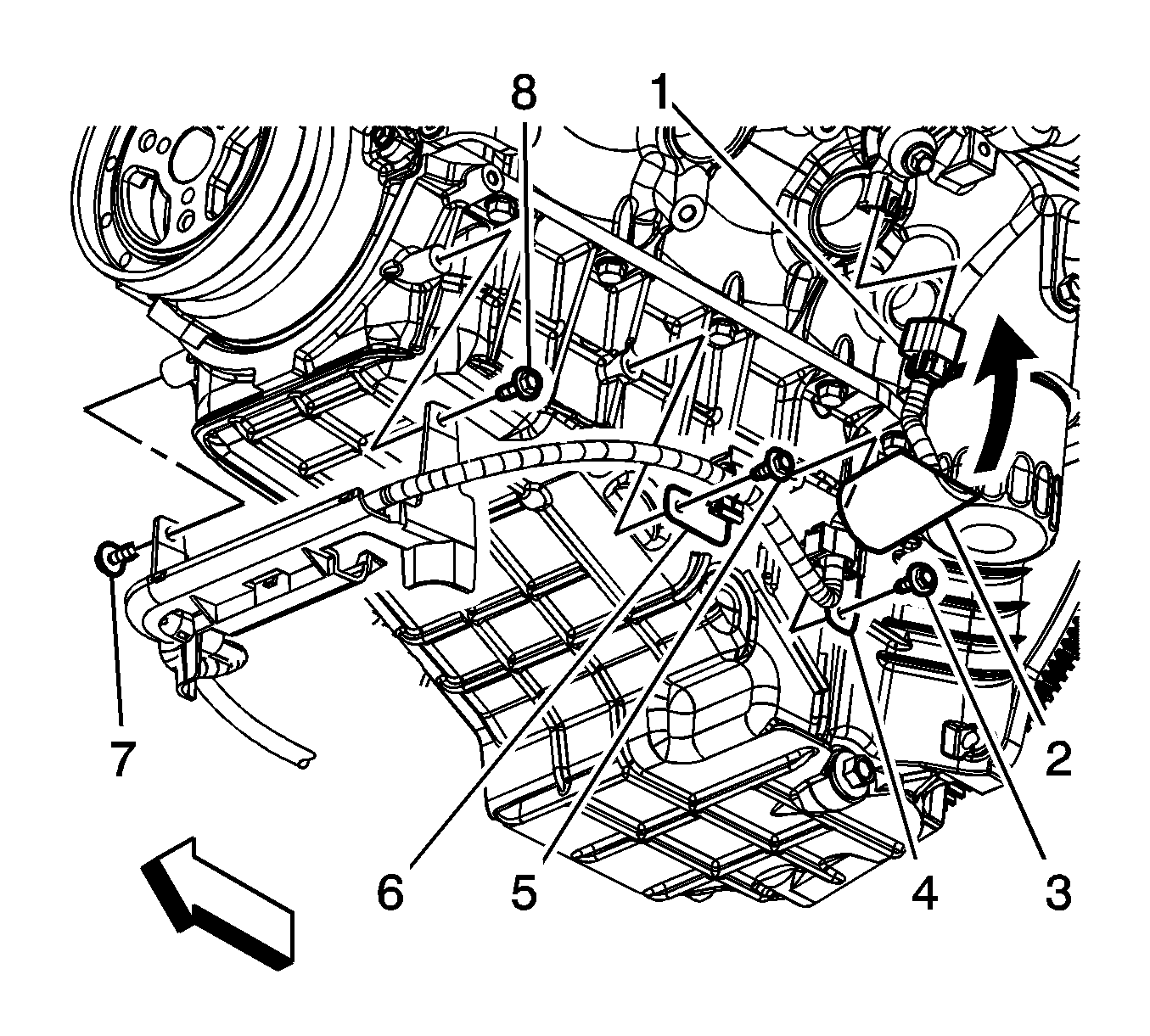 8
1
7
2
6
5
4
3