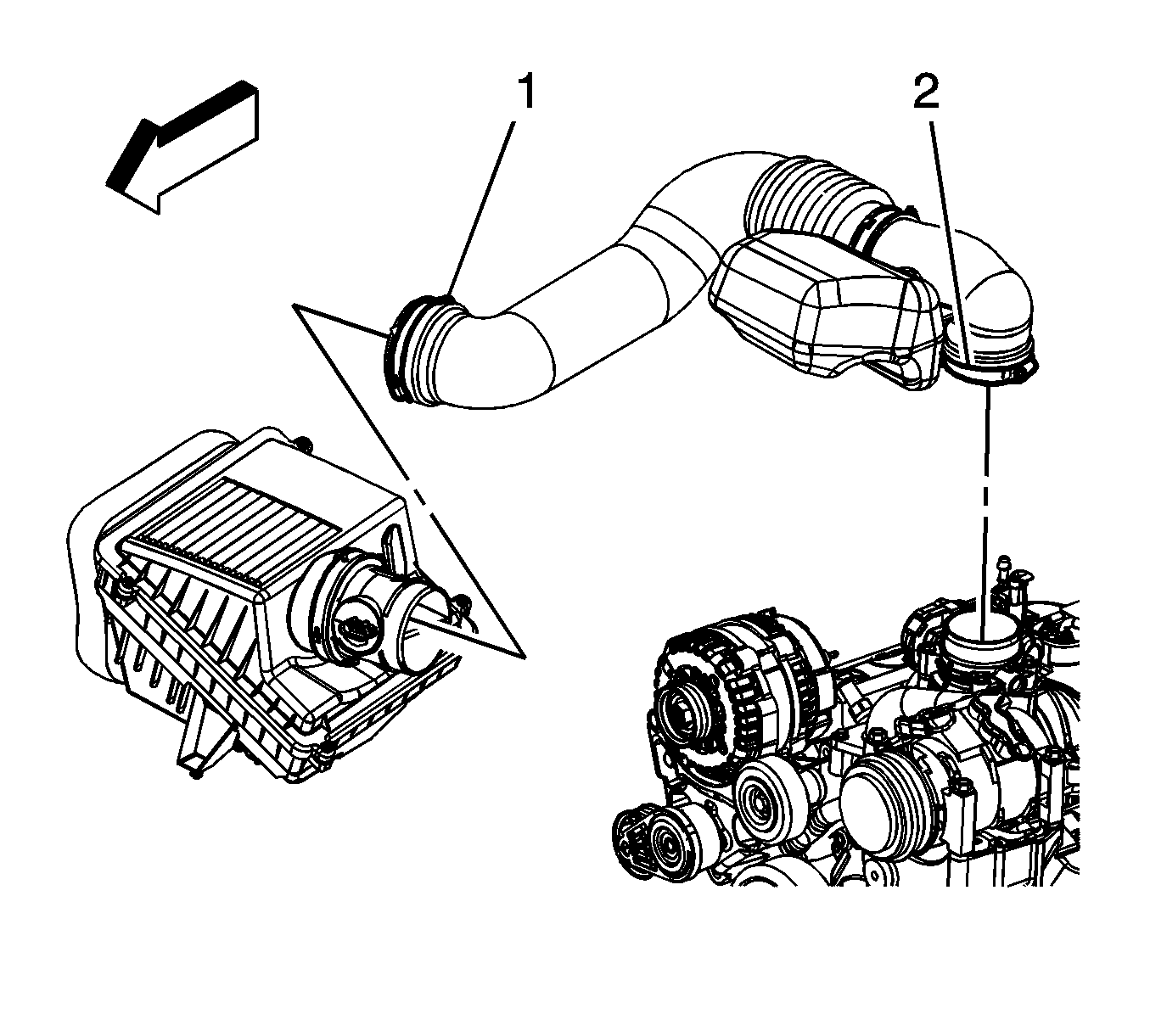 1
2