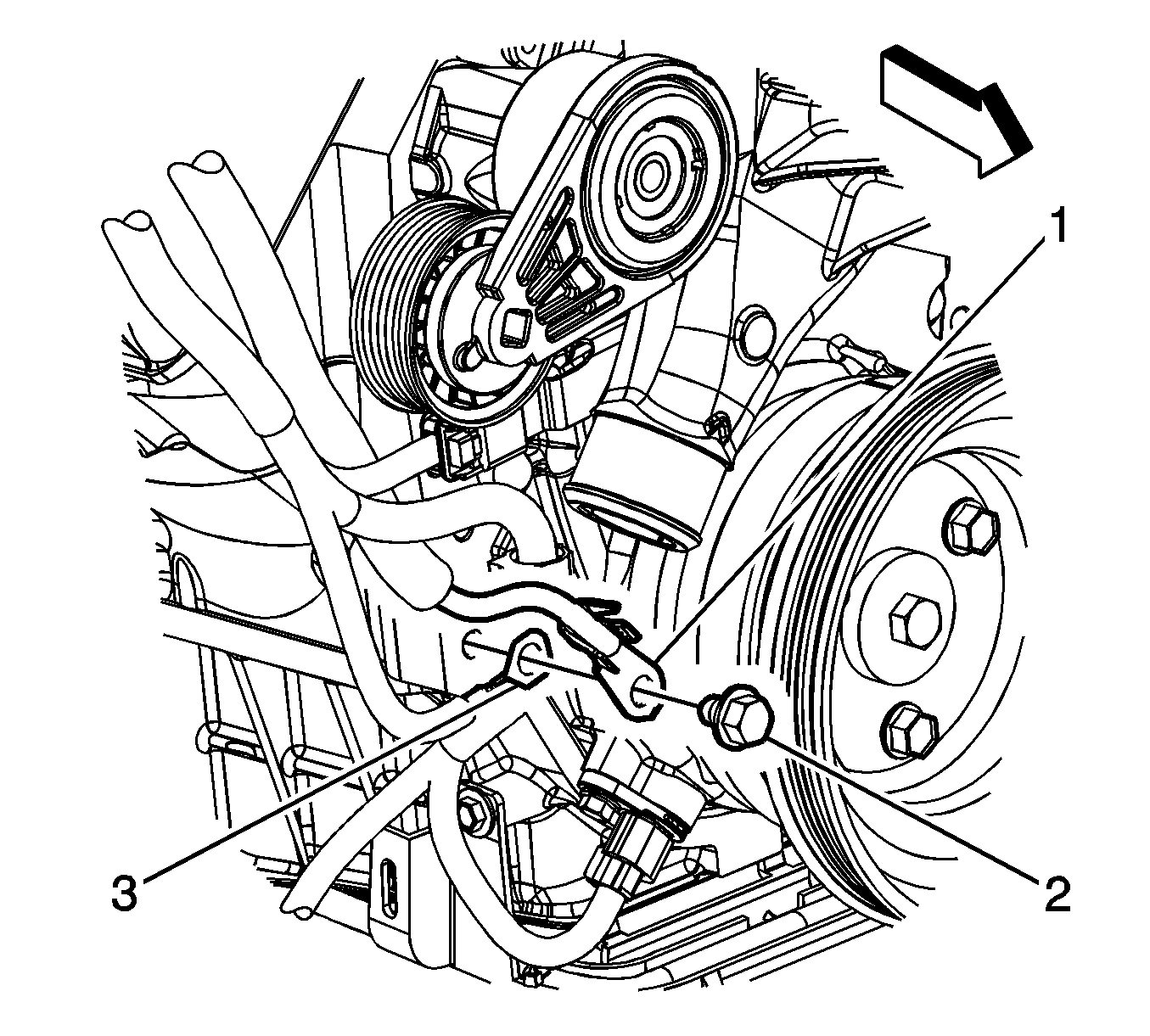 1
3
2