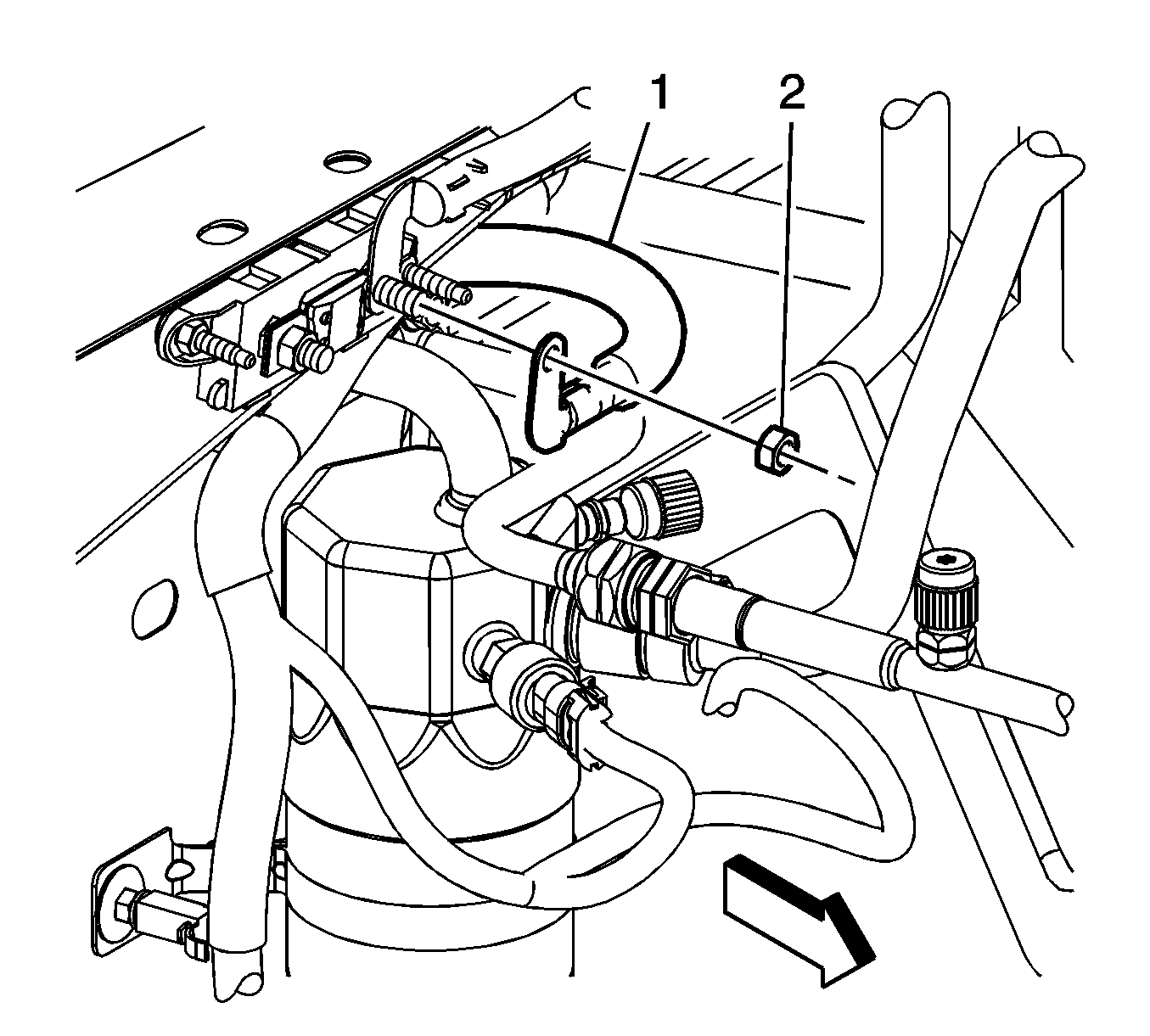 1
2