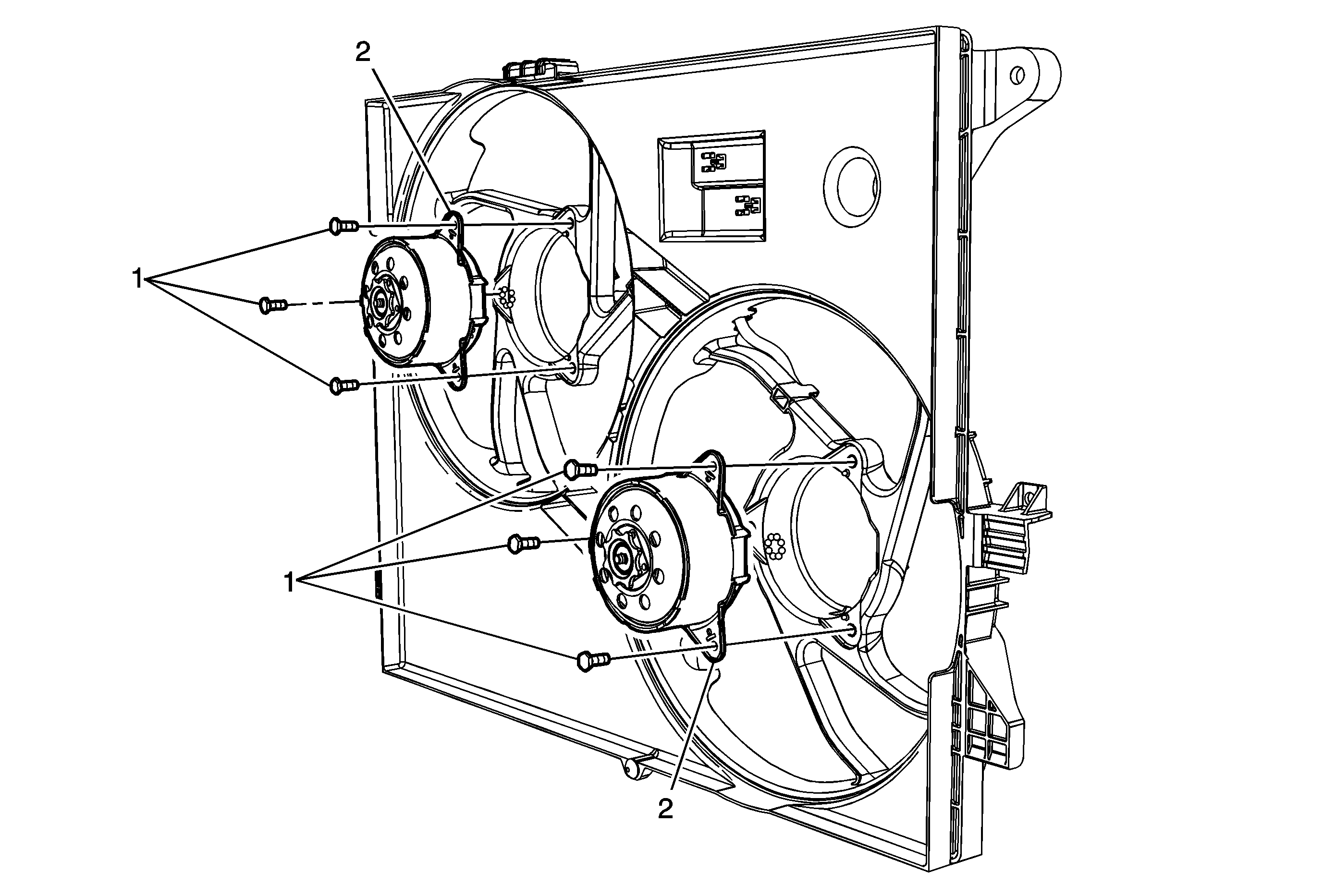 2
1
1
2