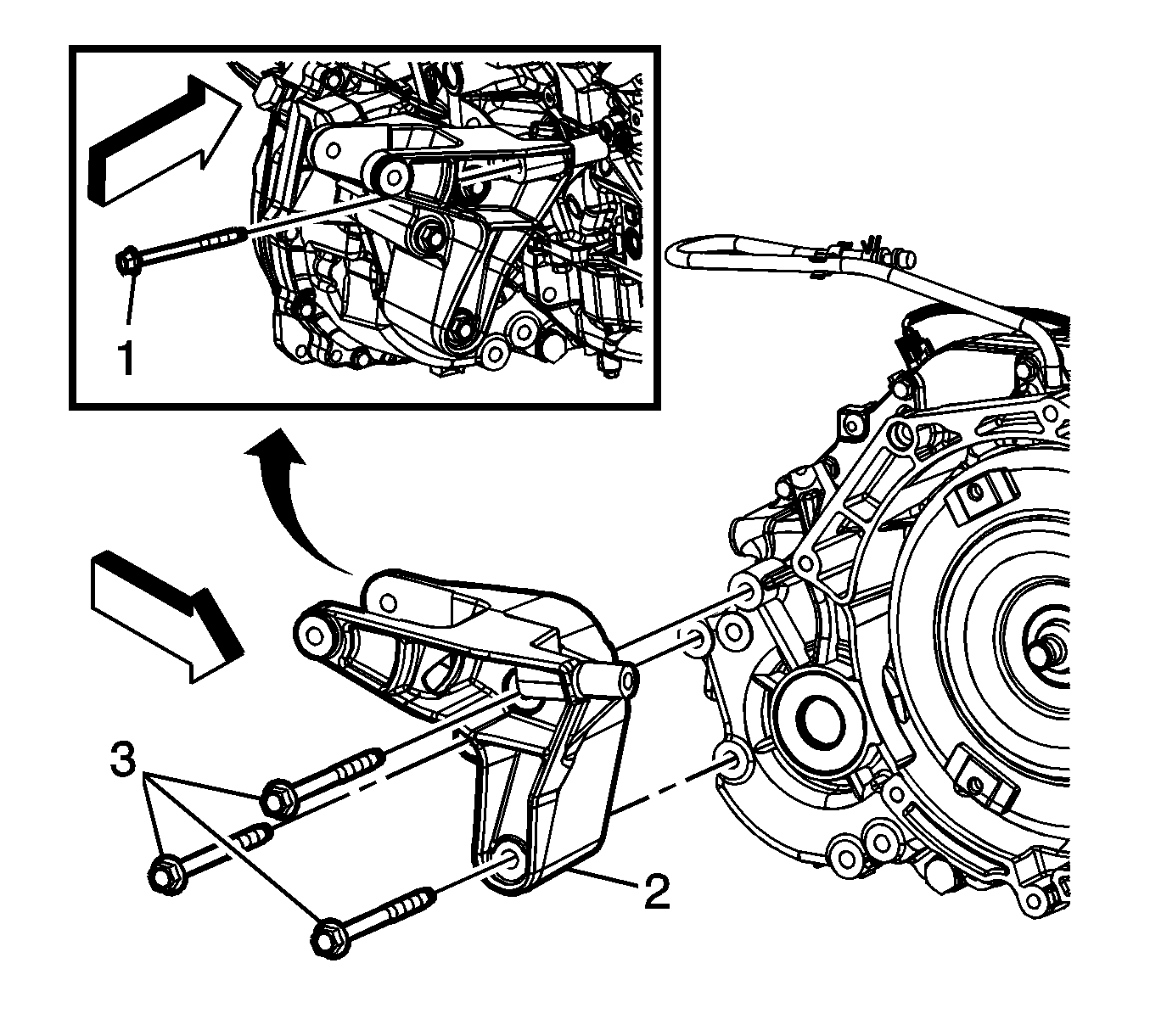 1
3
2