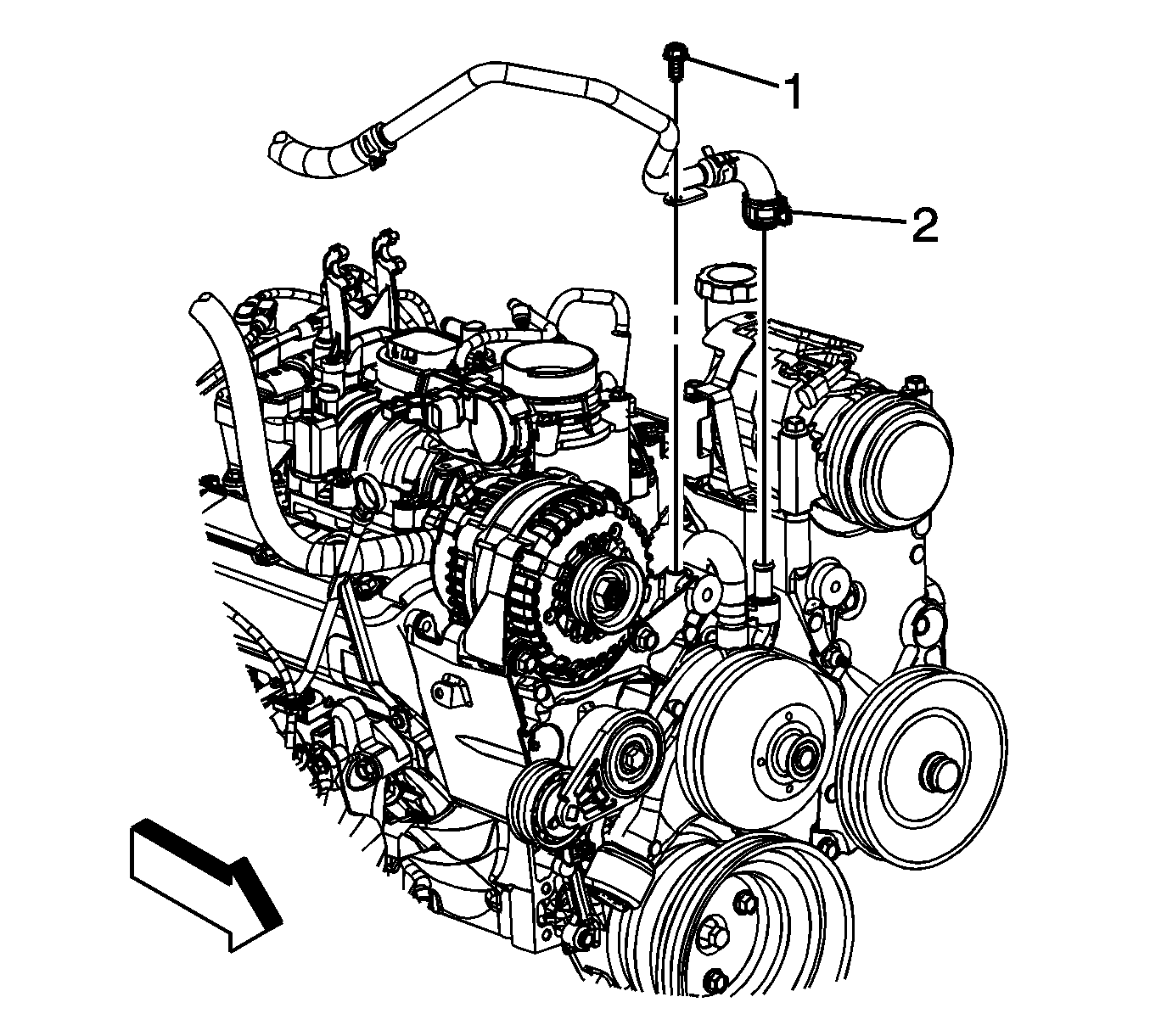 1
2