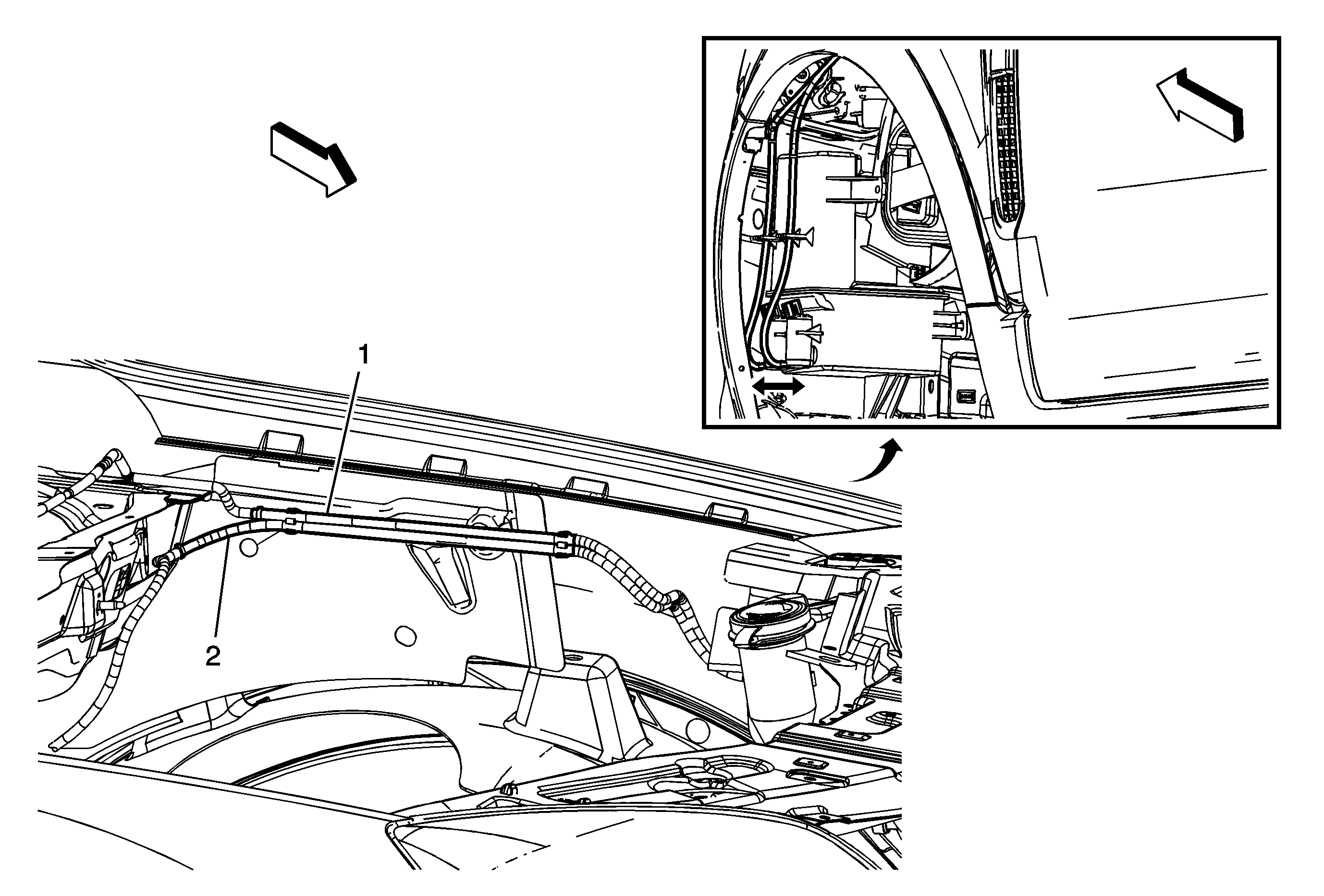 1

2