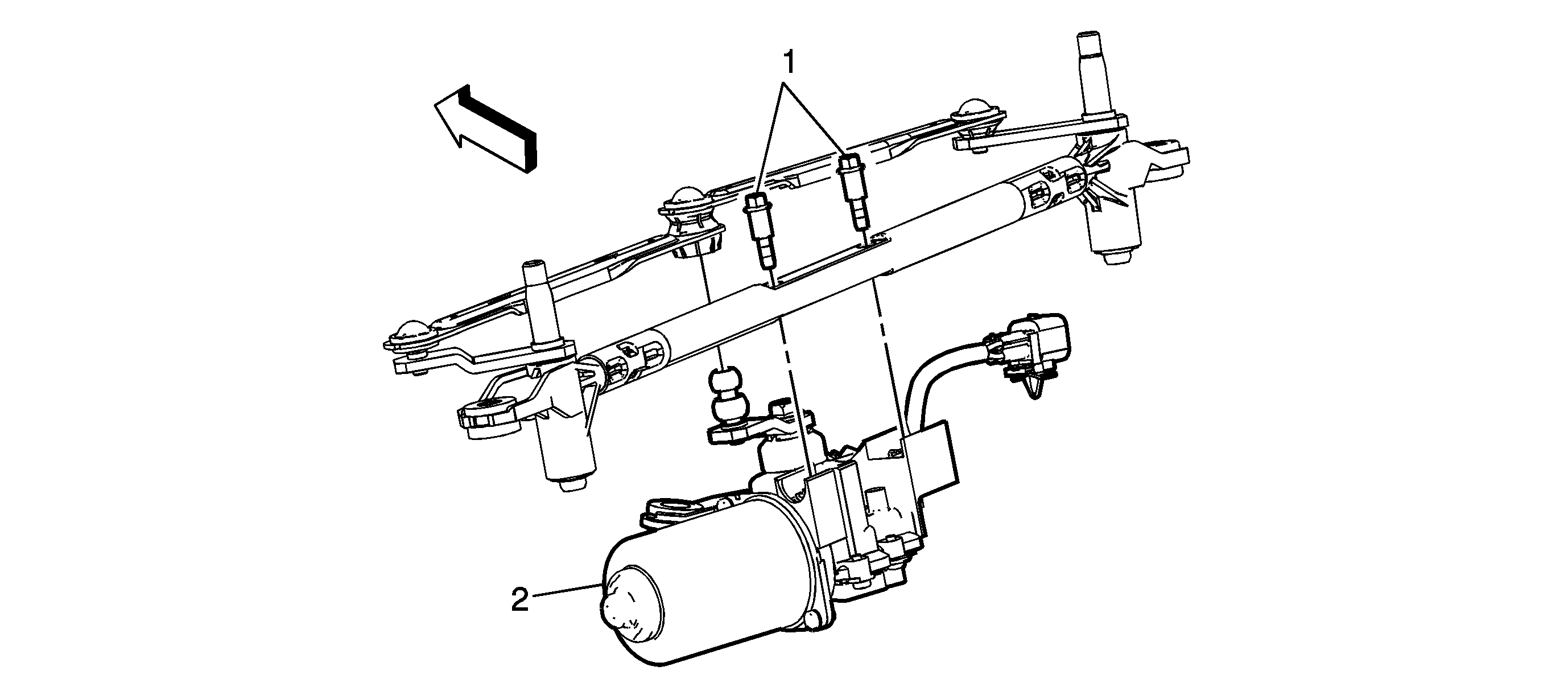 1

2