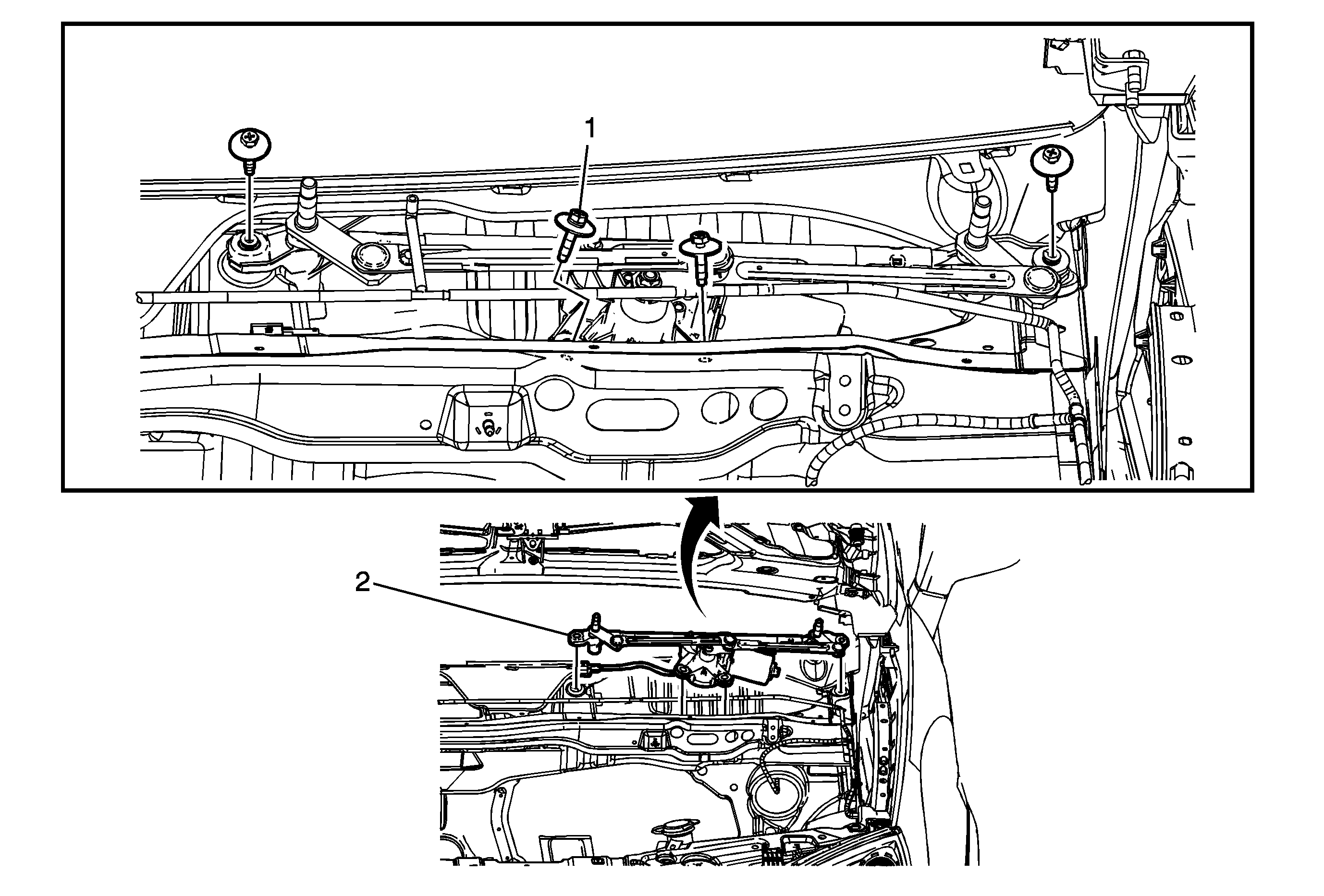 1

2