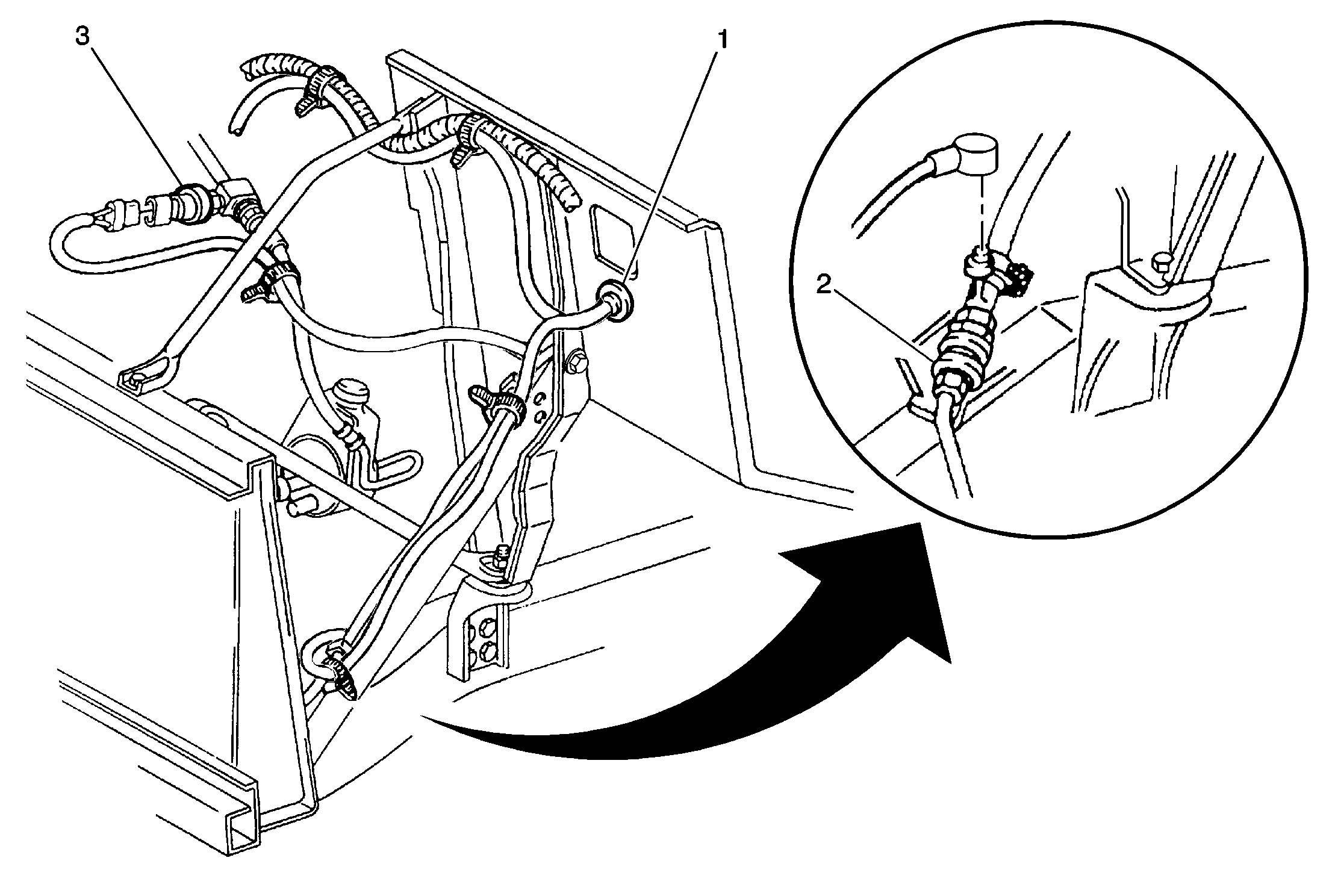 3
1
2