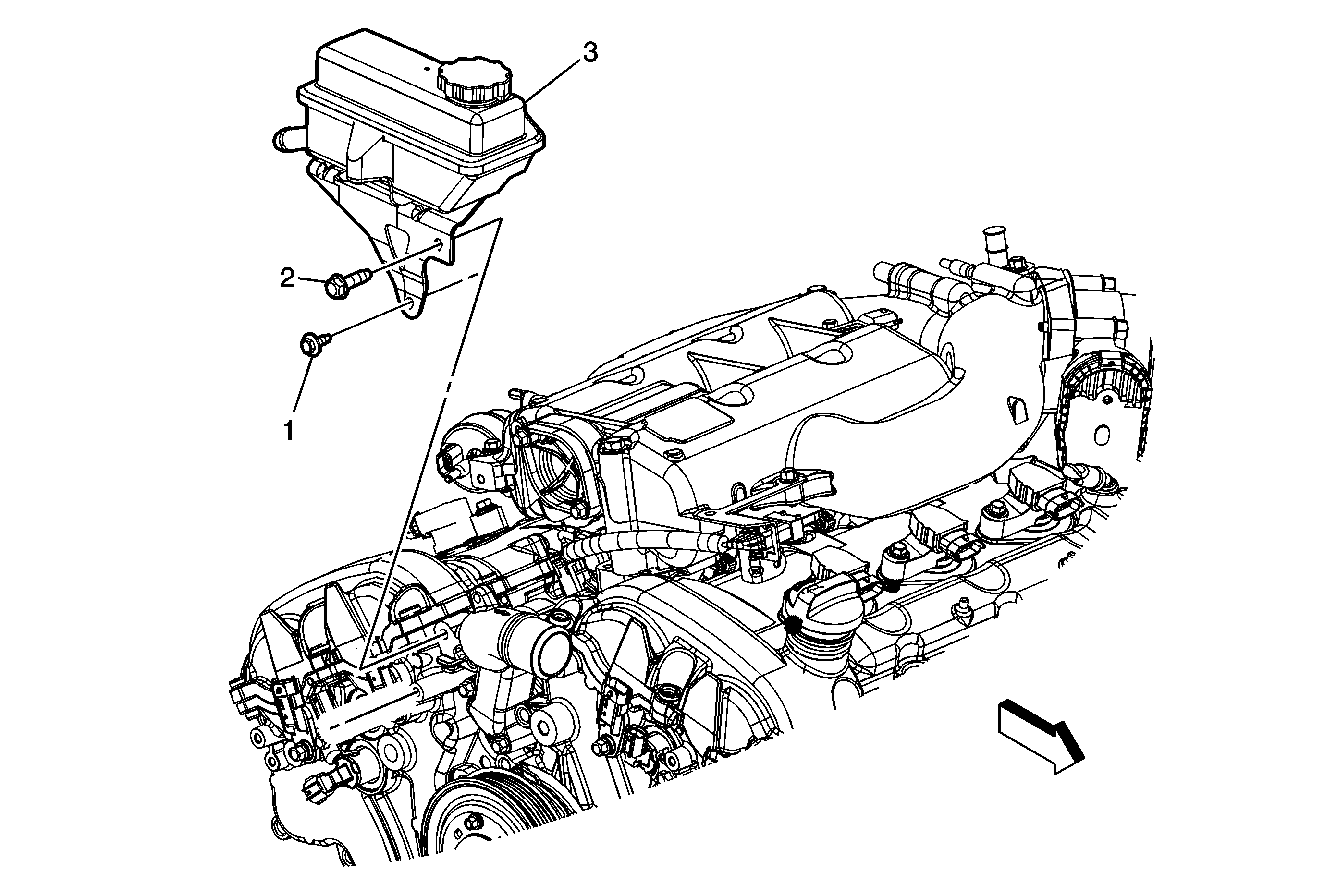 3
2
1