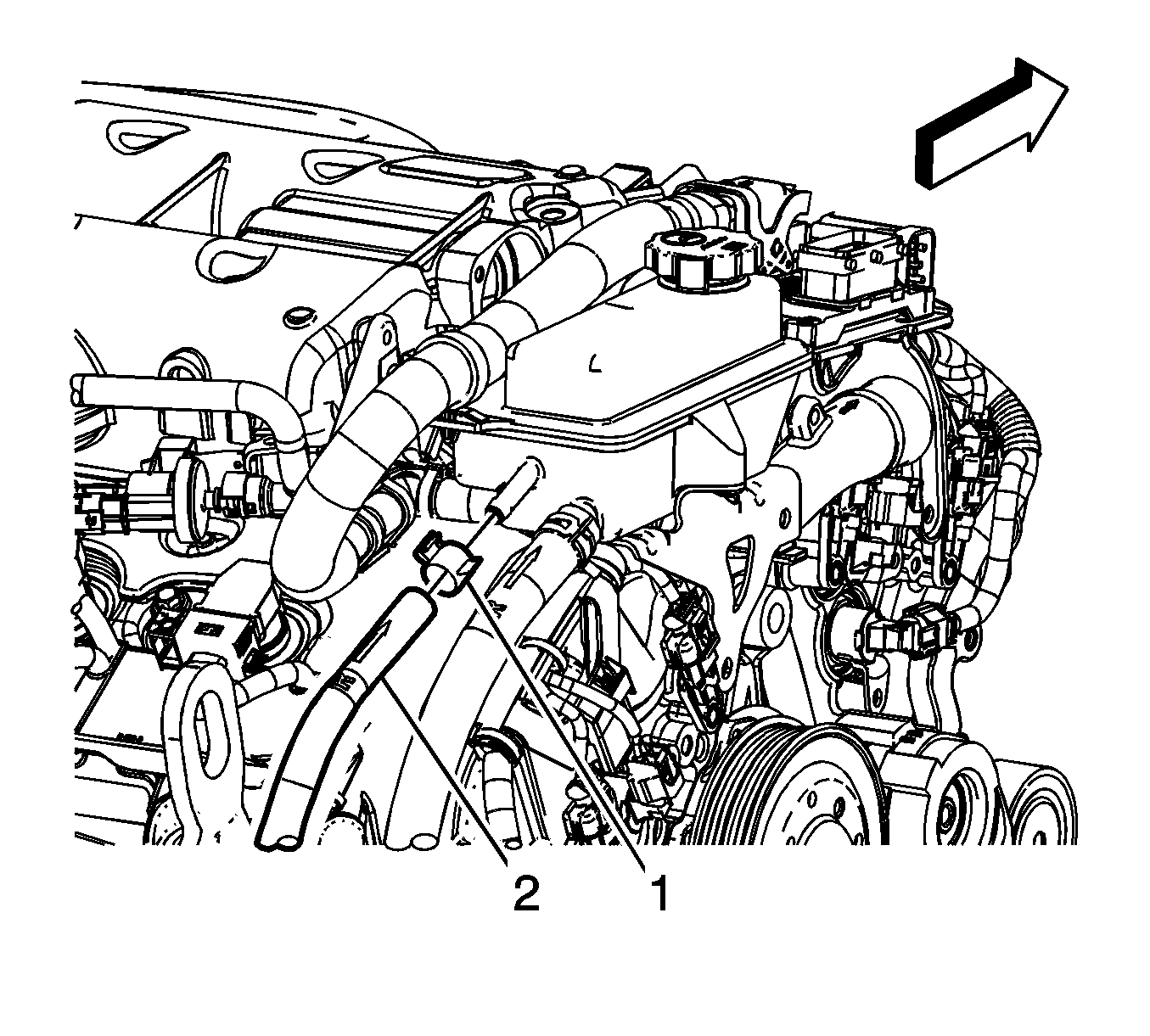 2
1