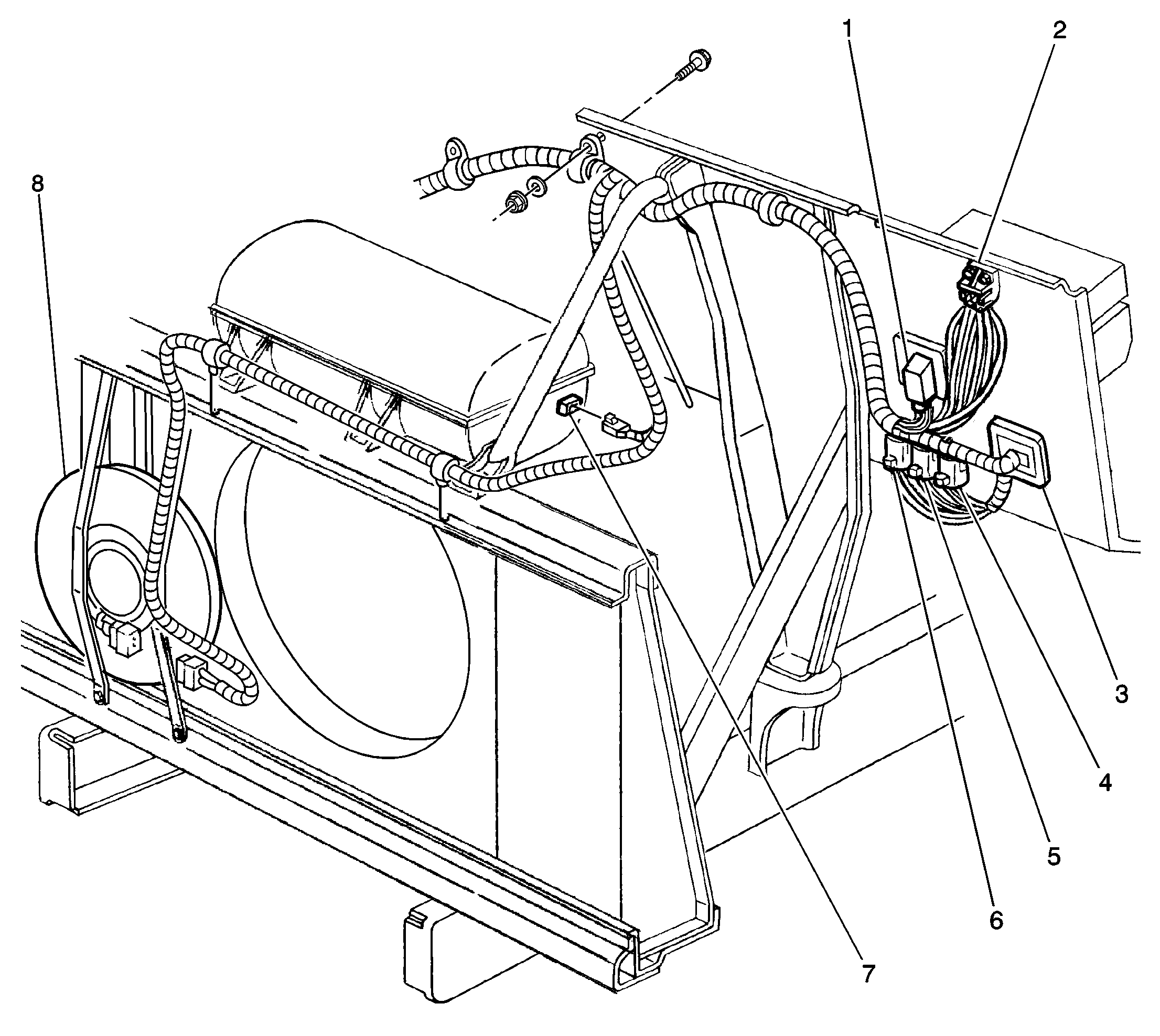 1
2
8
3
4
5
6
7