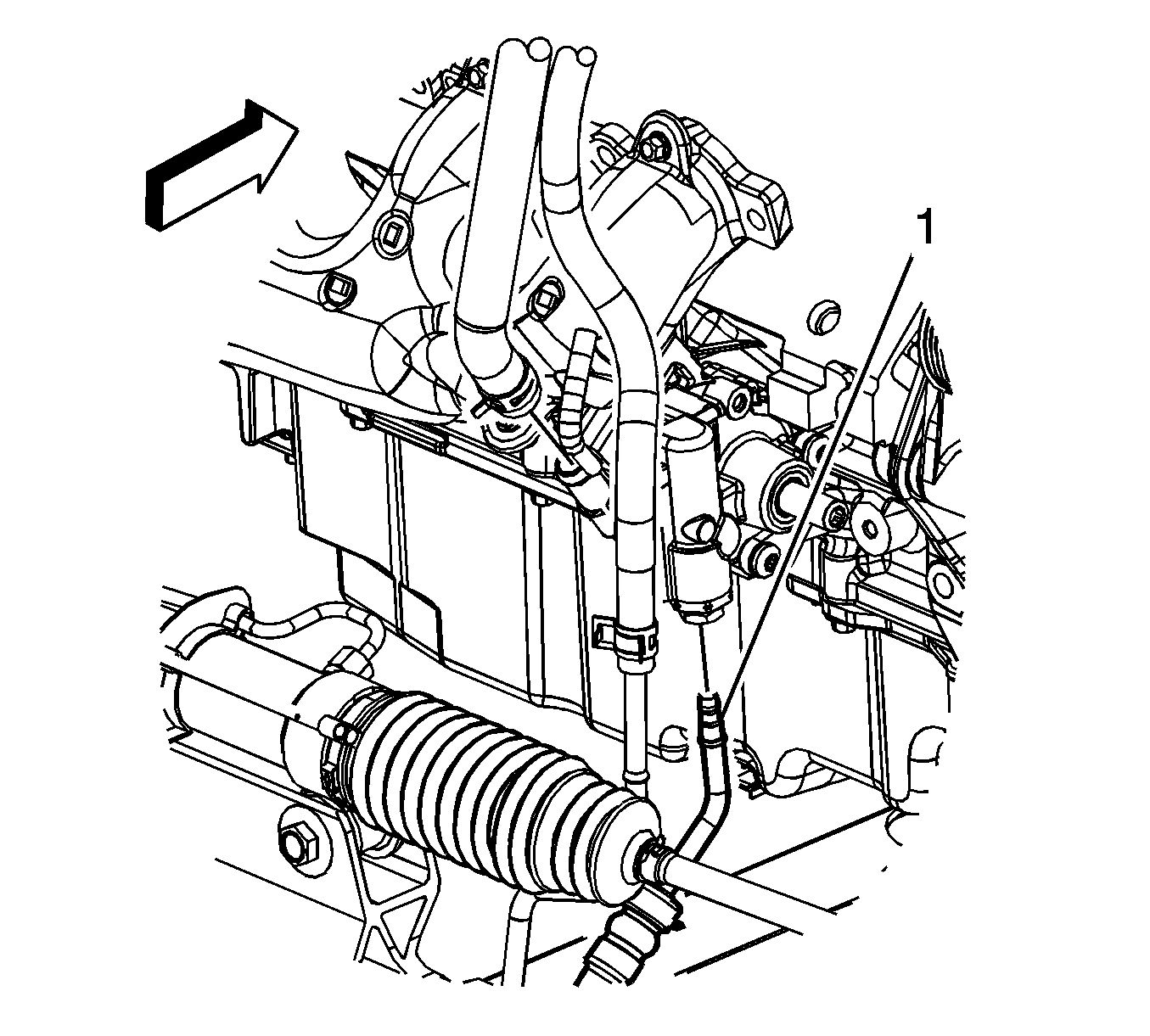 1