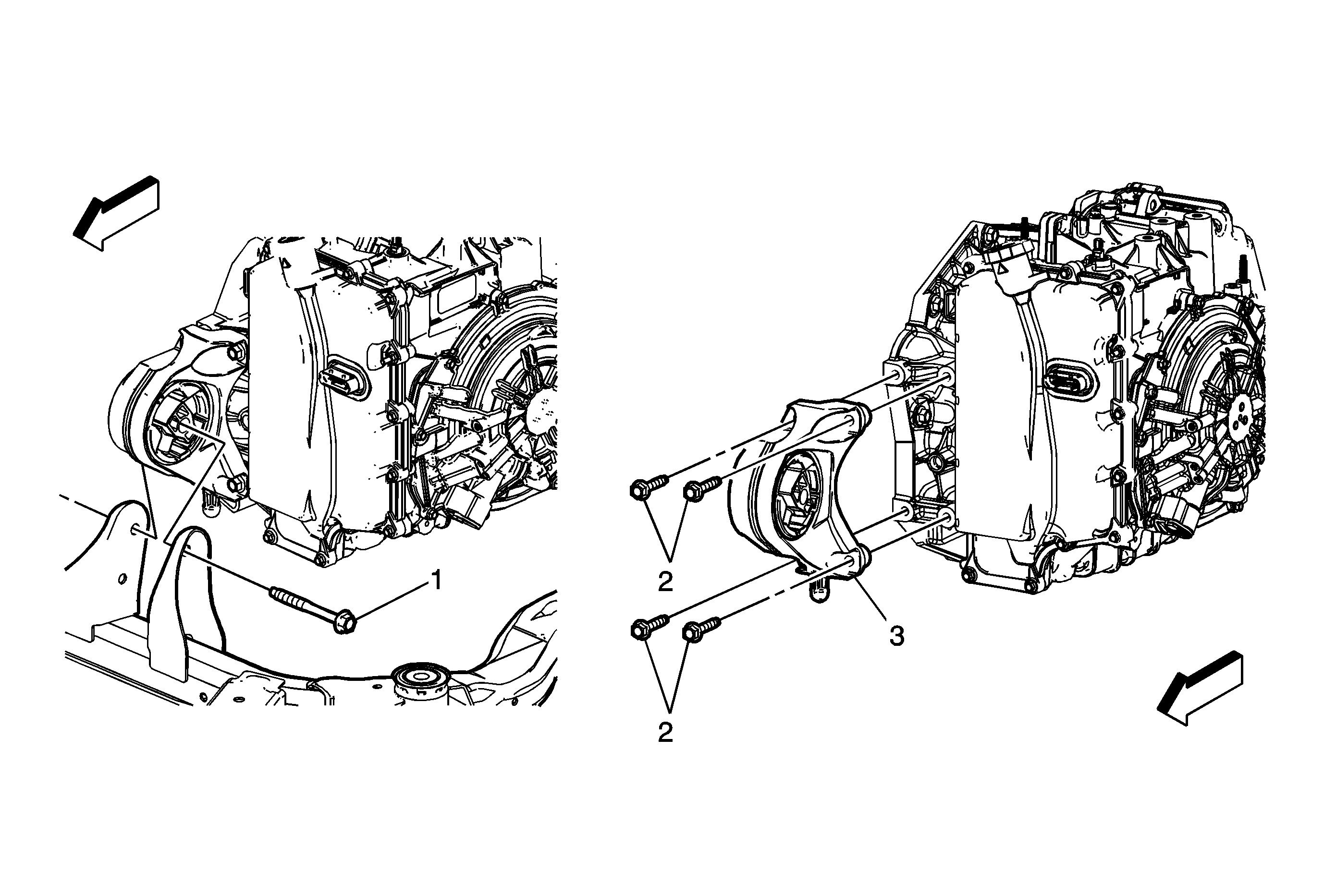 1

2

3

2