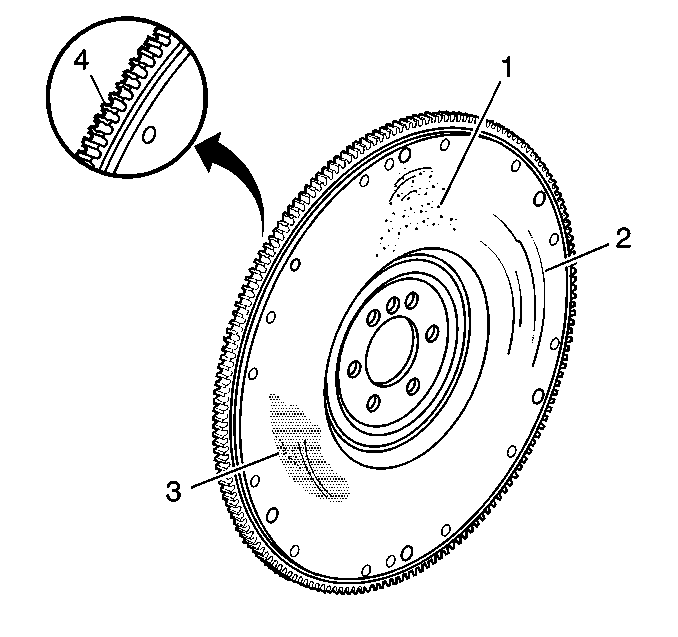 4
1
2
3