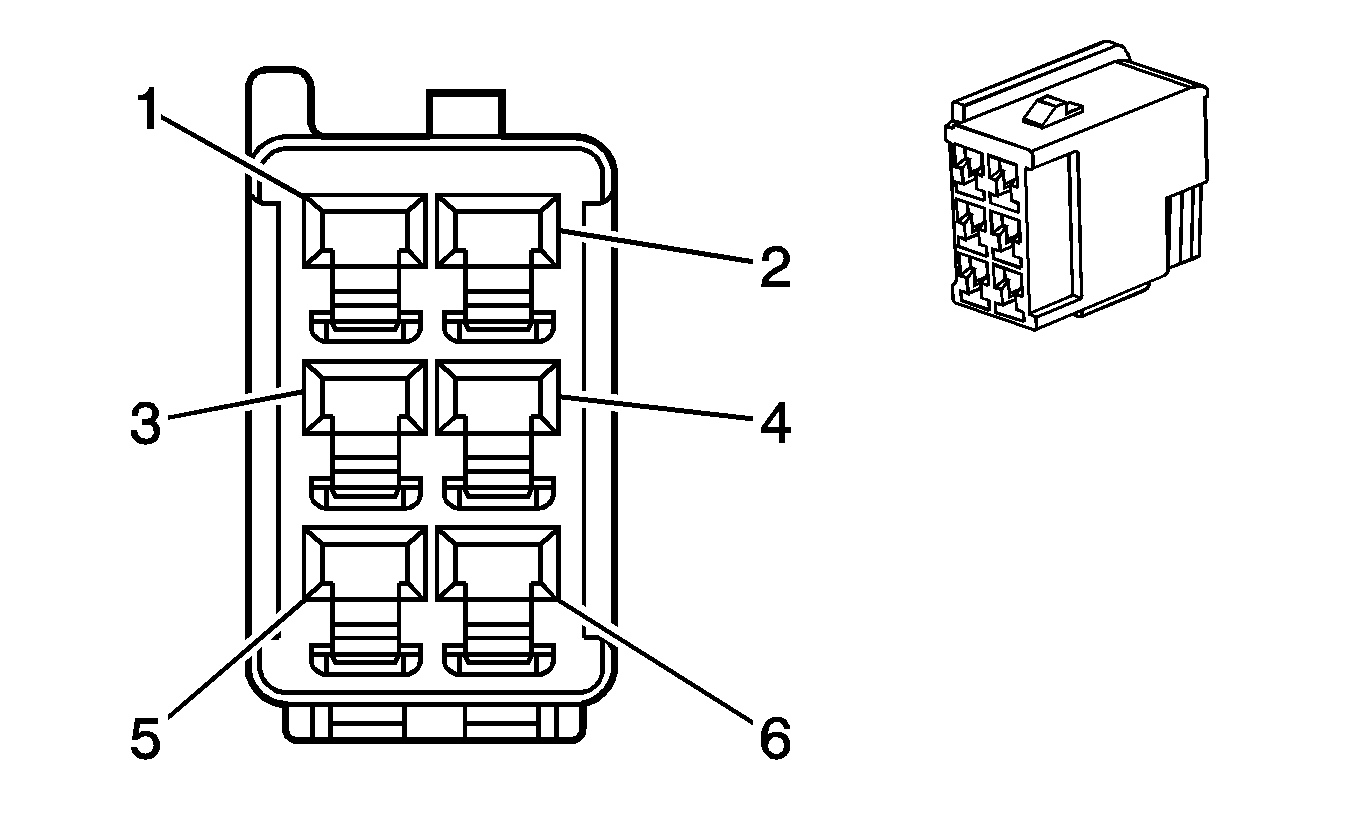 1
2
3
4
5
6