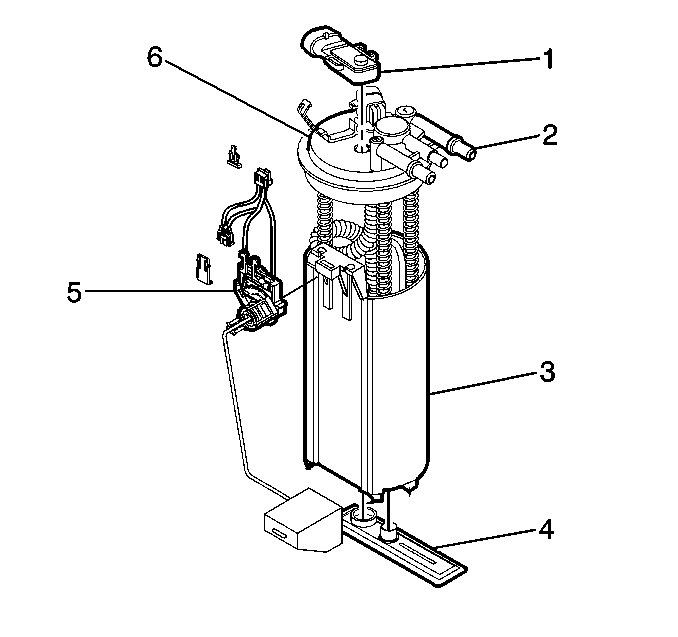 6
1
2
5
3
4