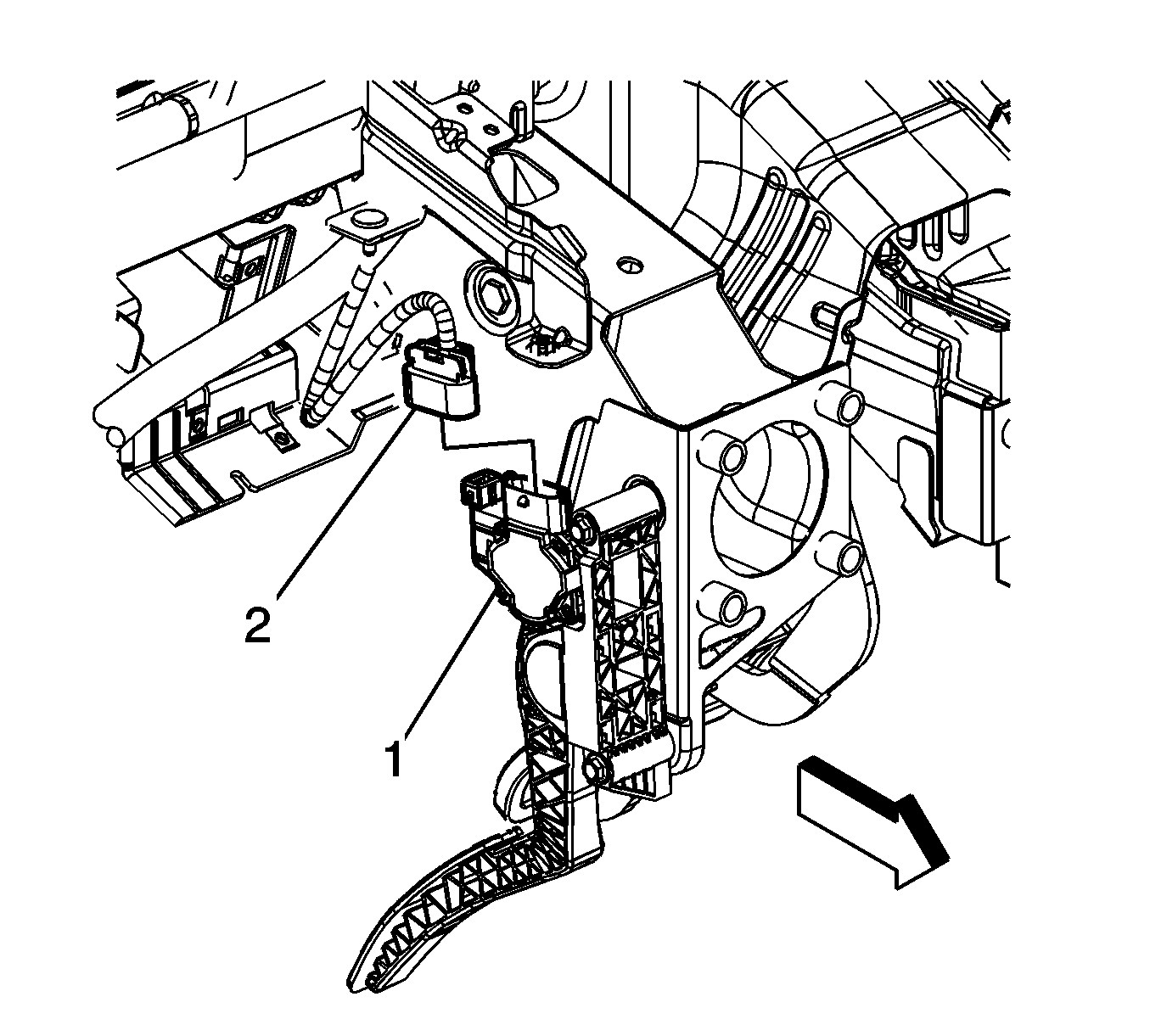 2

1