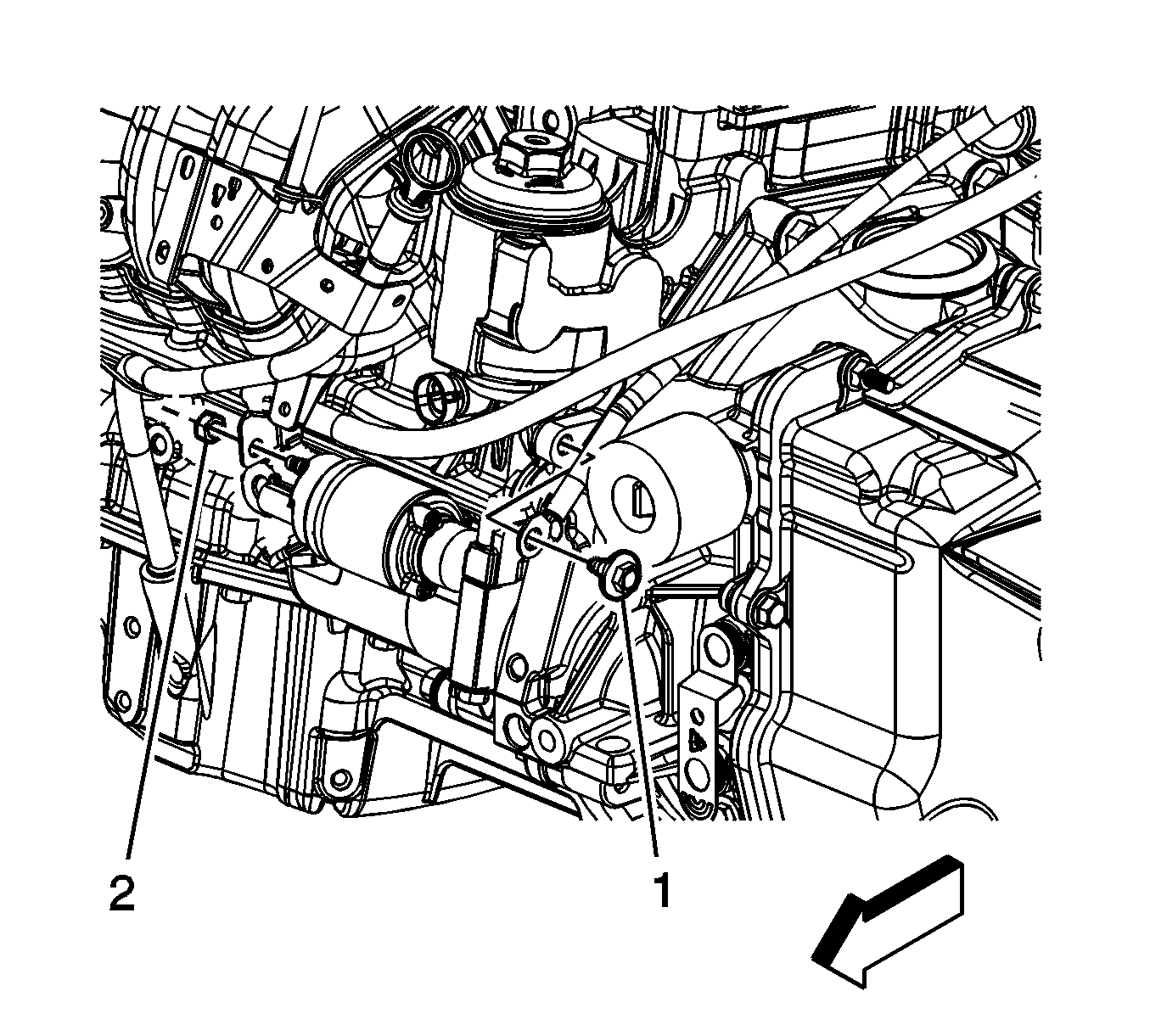 2
1