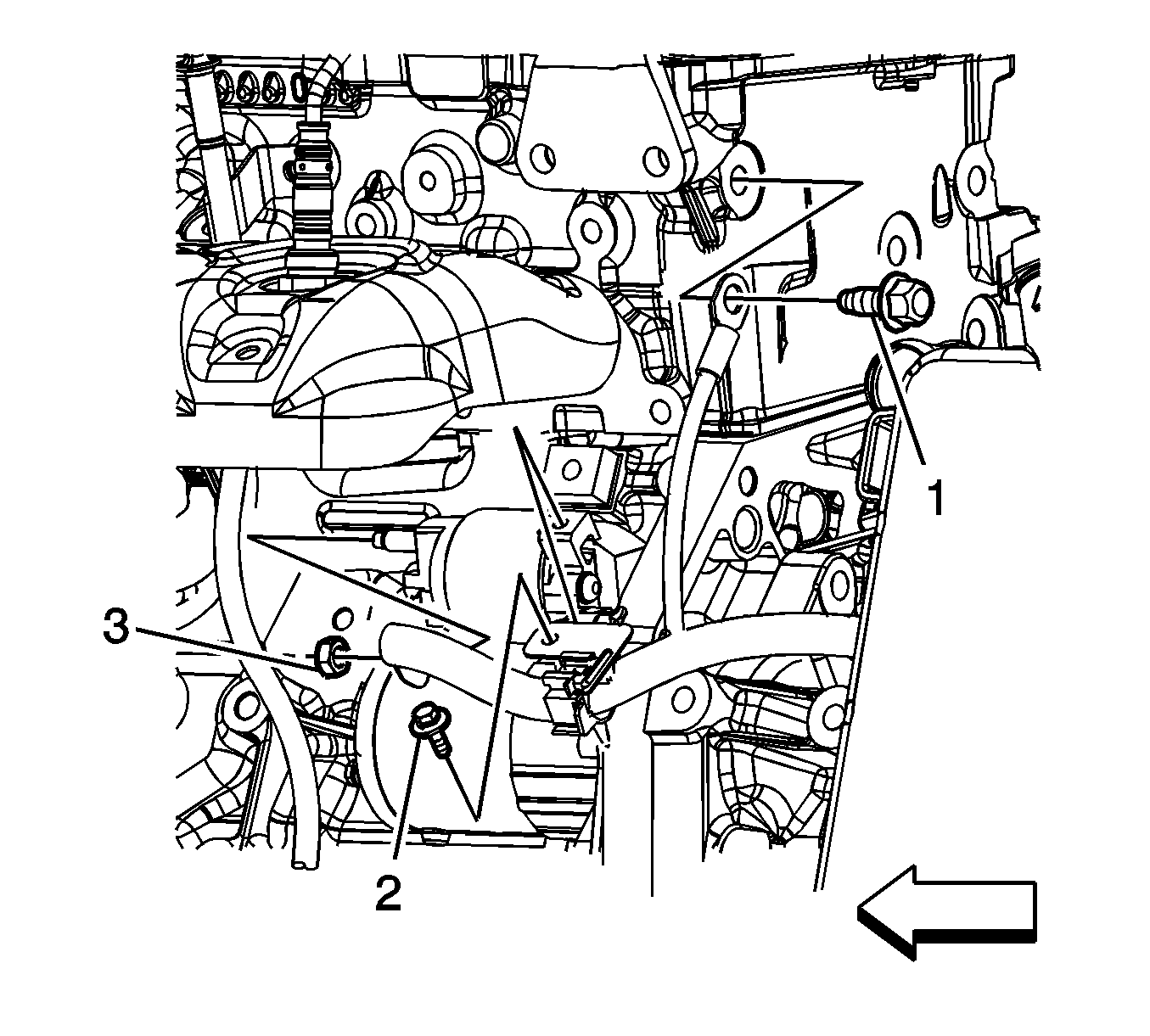 1
3
2