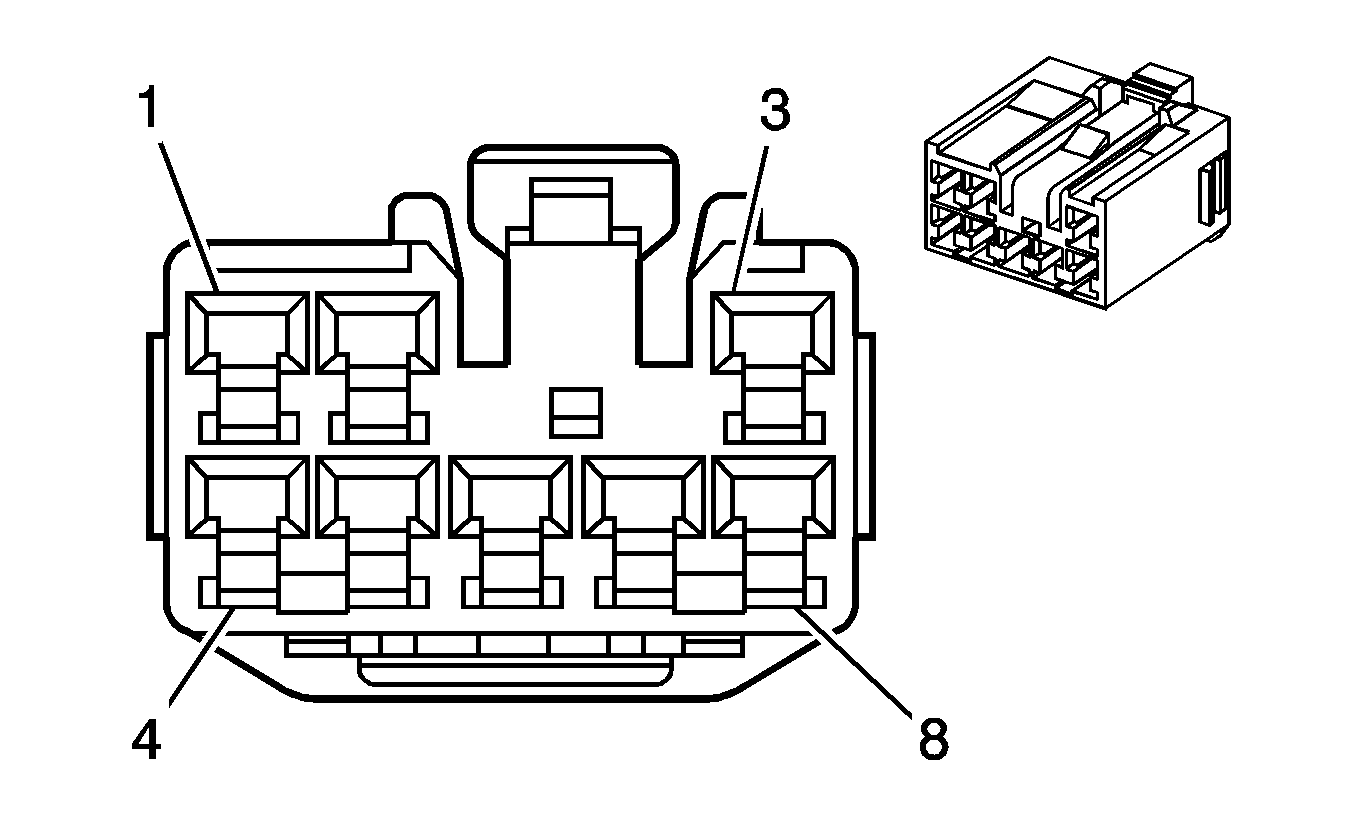 1
3
4
8