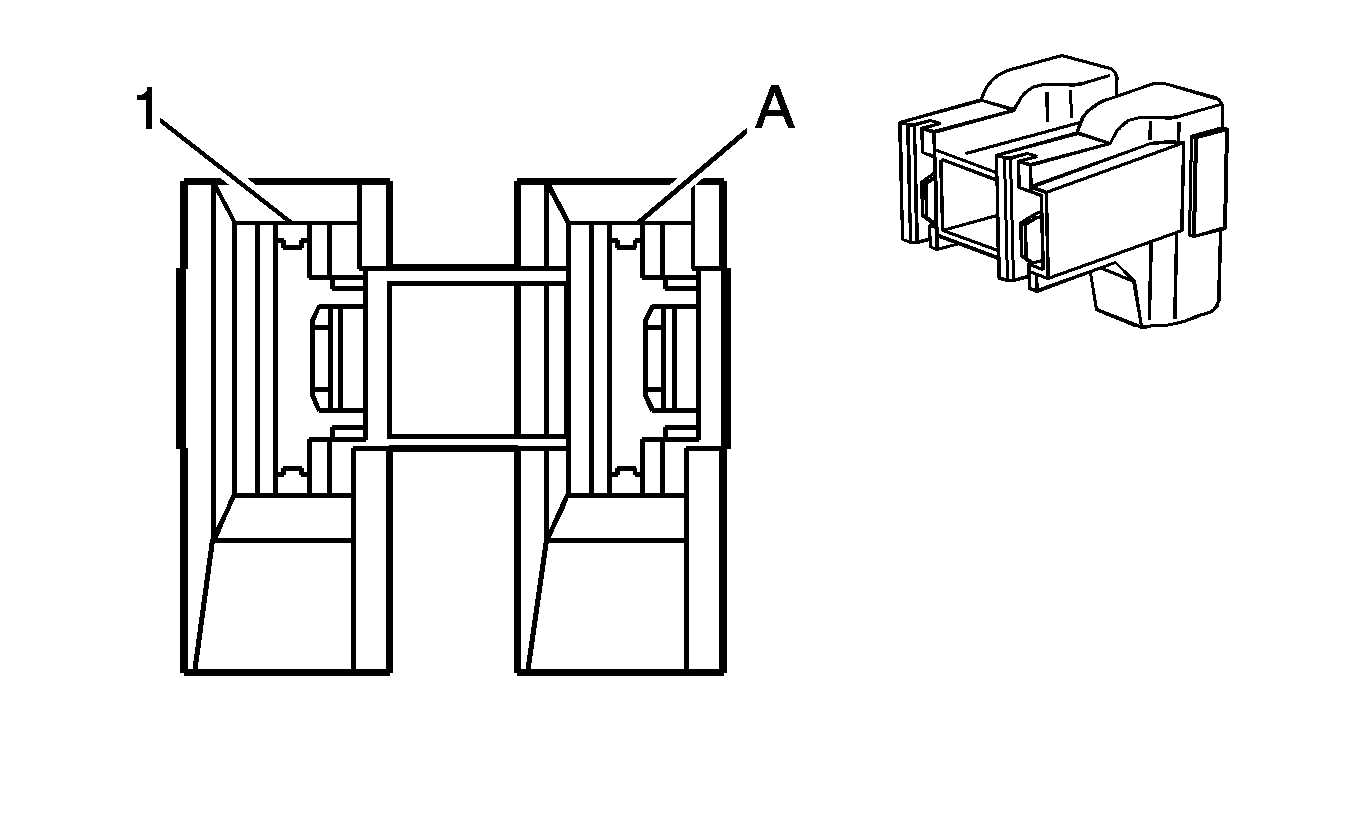 1
A