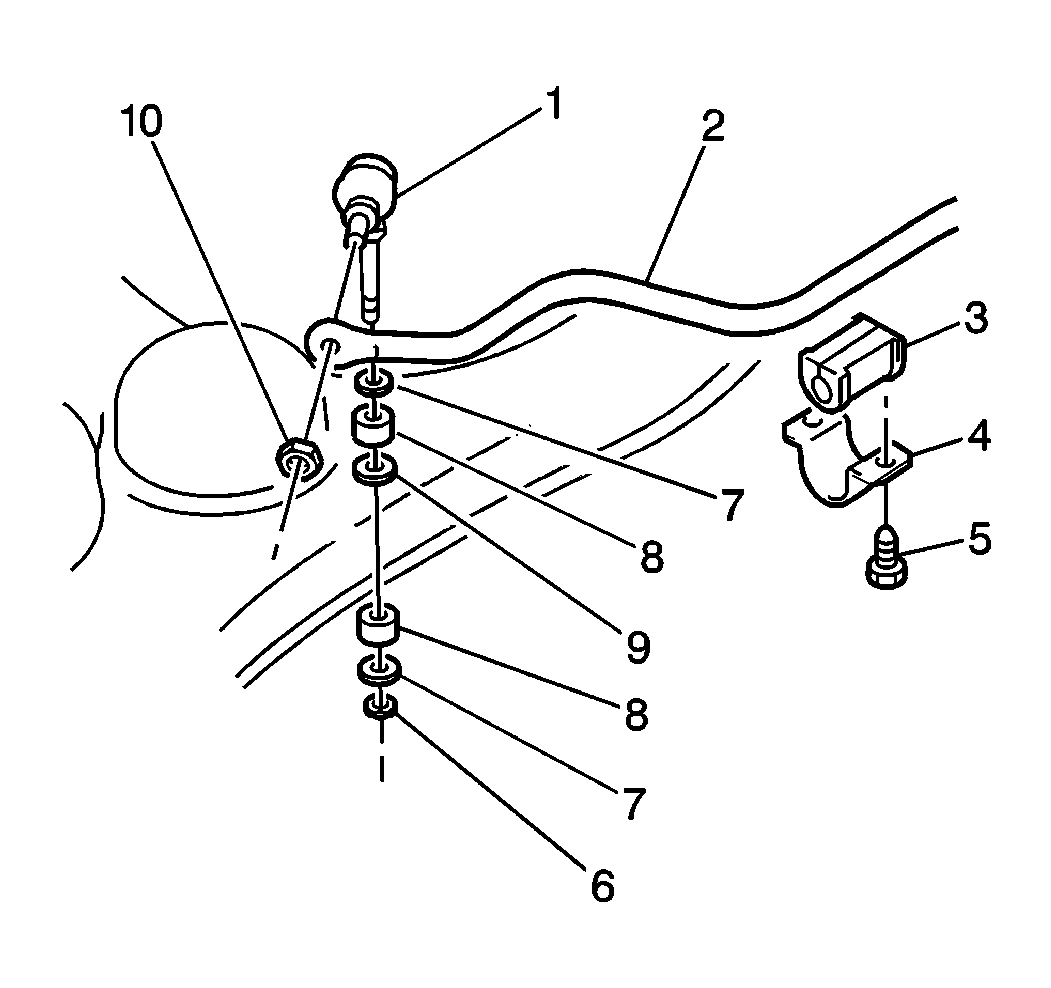 10
1
2
3
4
5
7
8
9
8
7
6