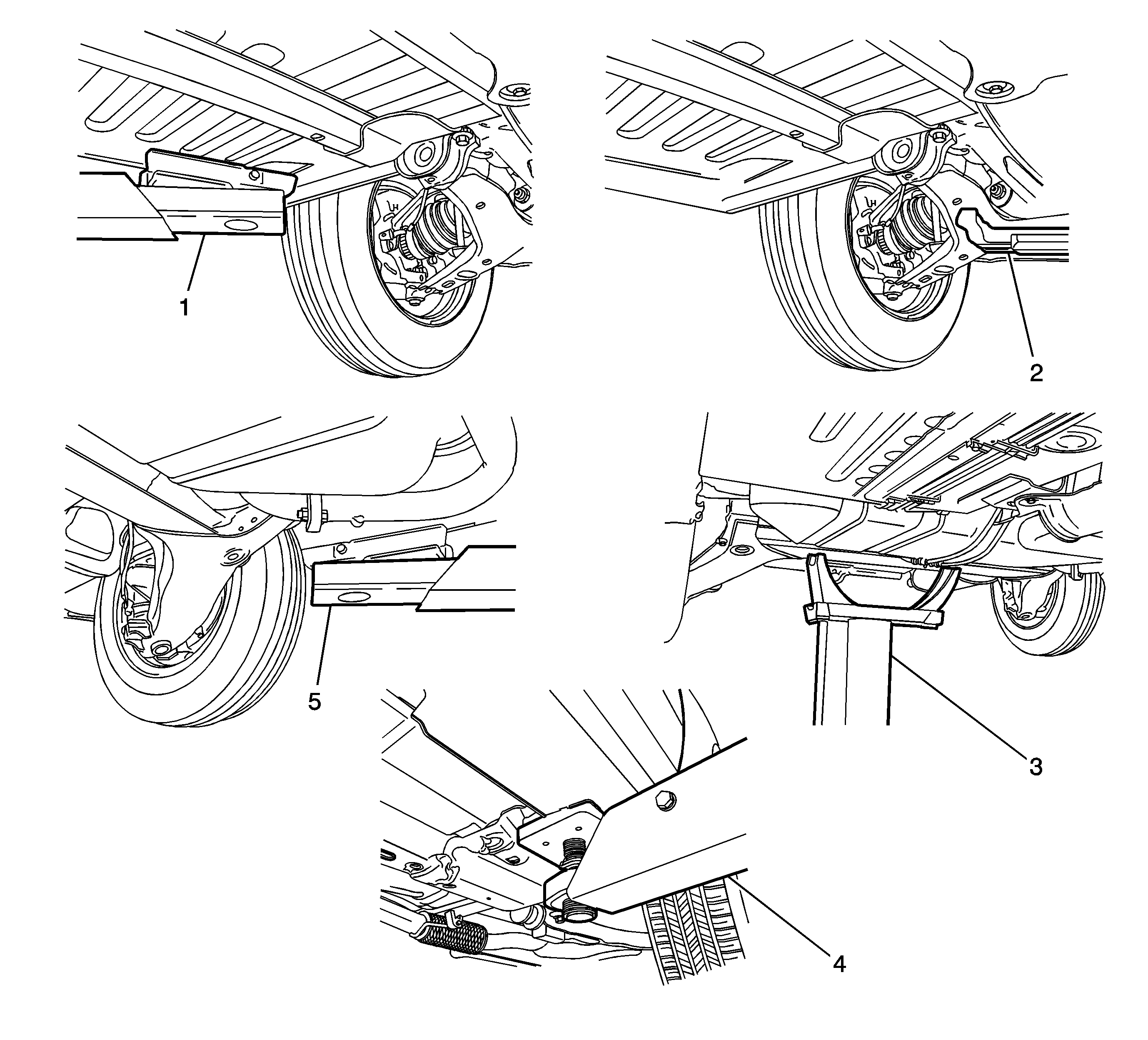 1
2
5
3
4