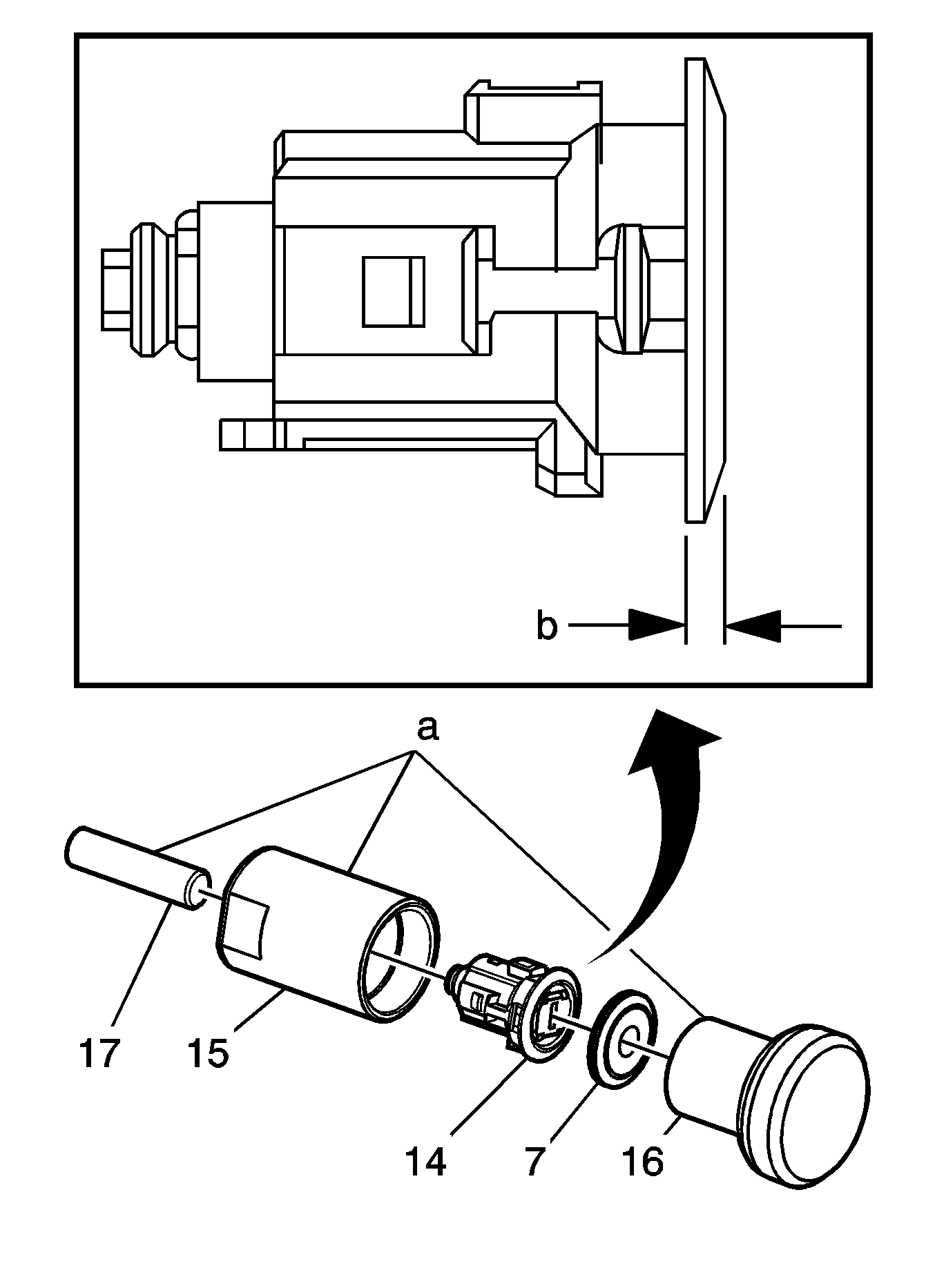 b

a

17
15
14
7
16