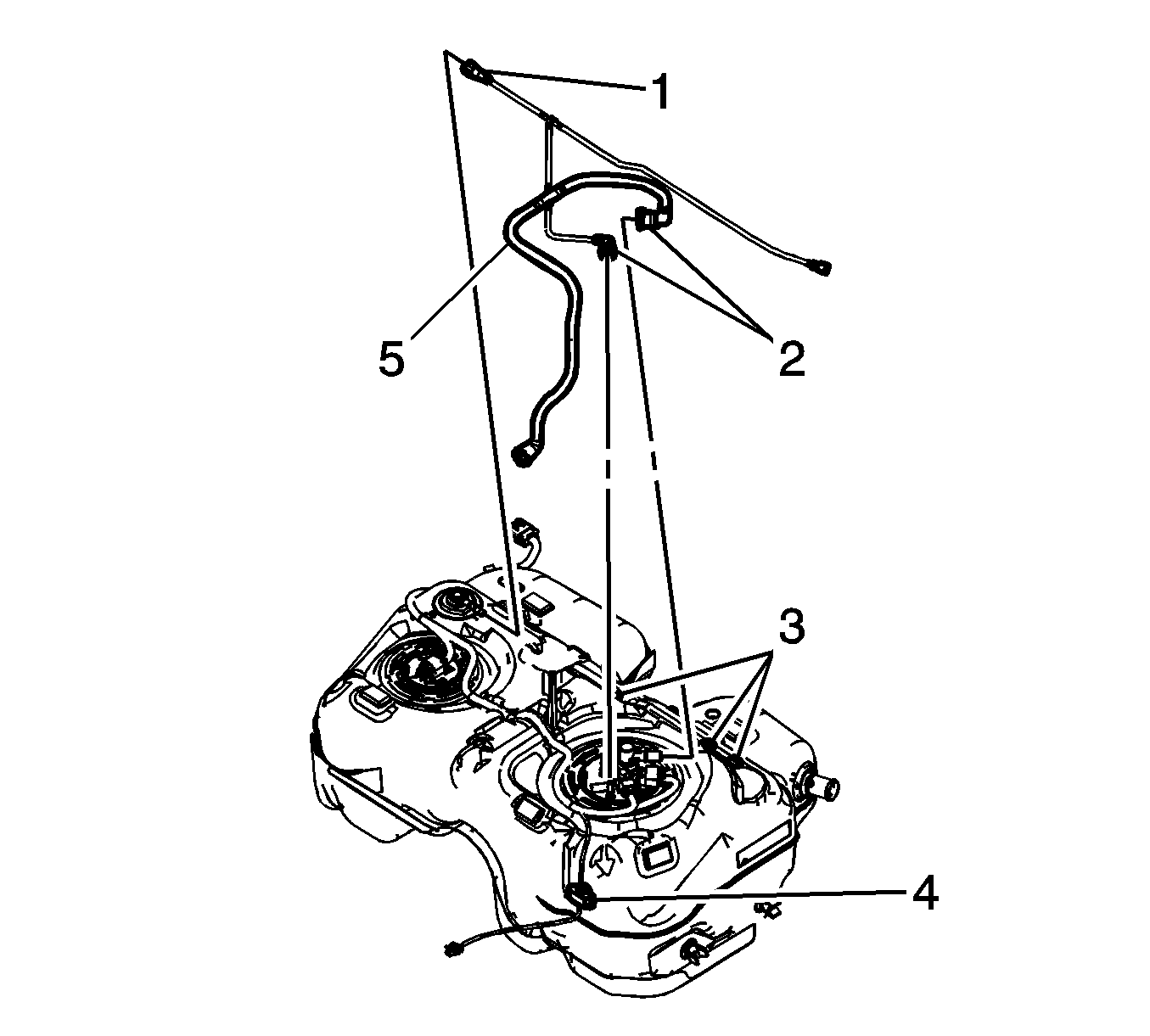 1
5
2
3
4