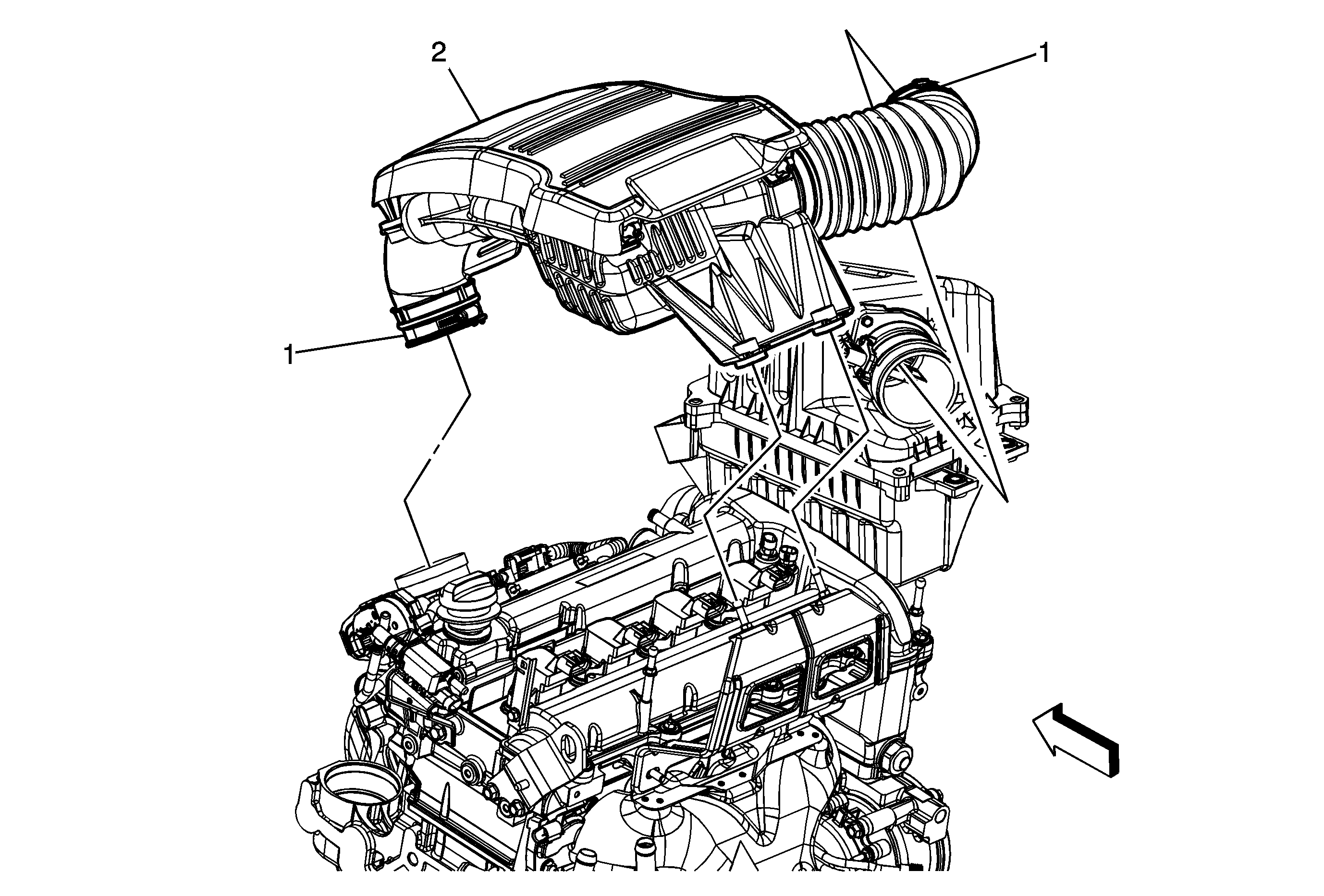 2
1
1