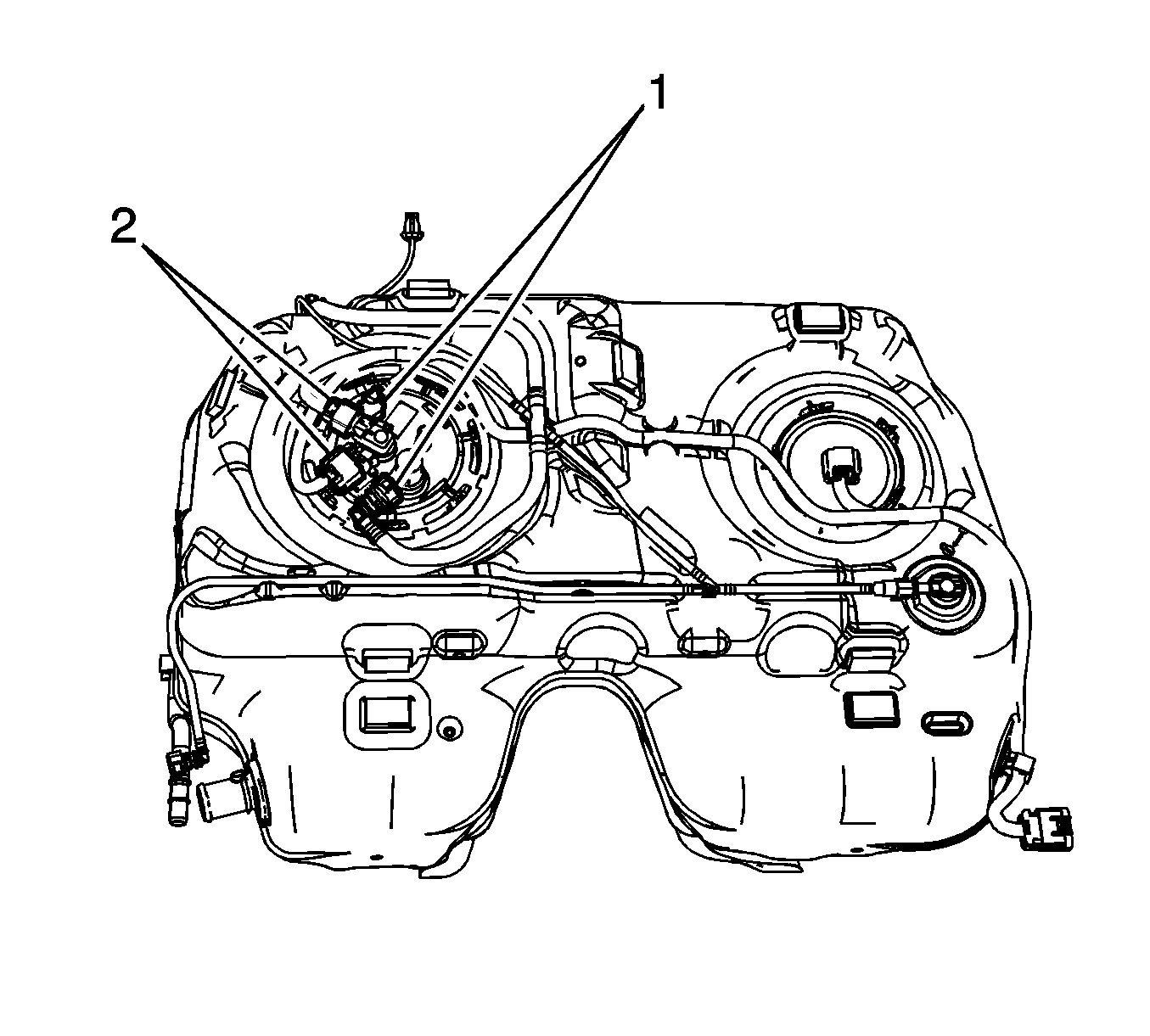 1
2