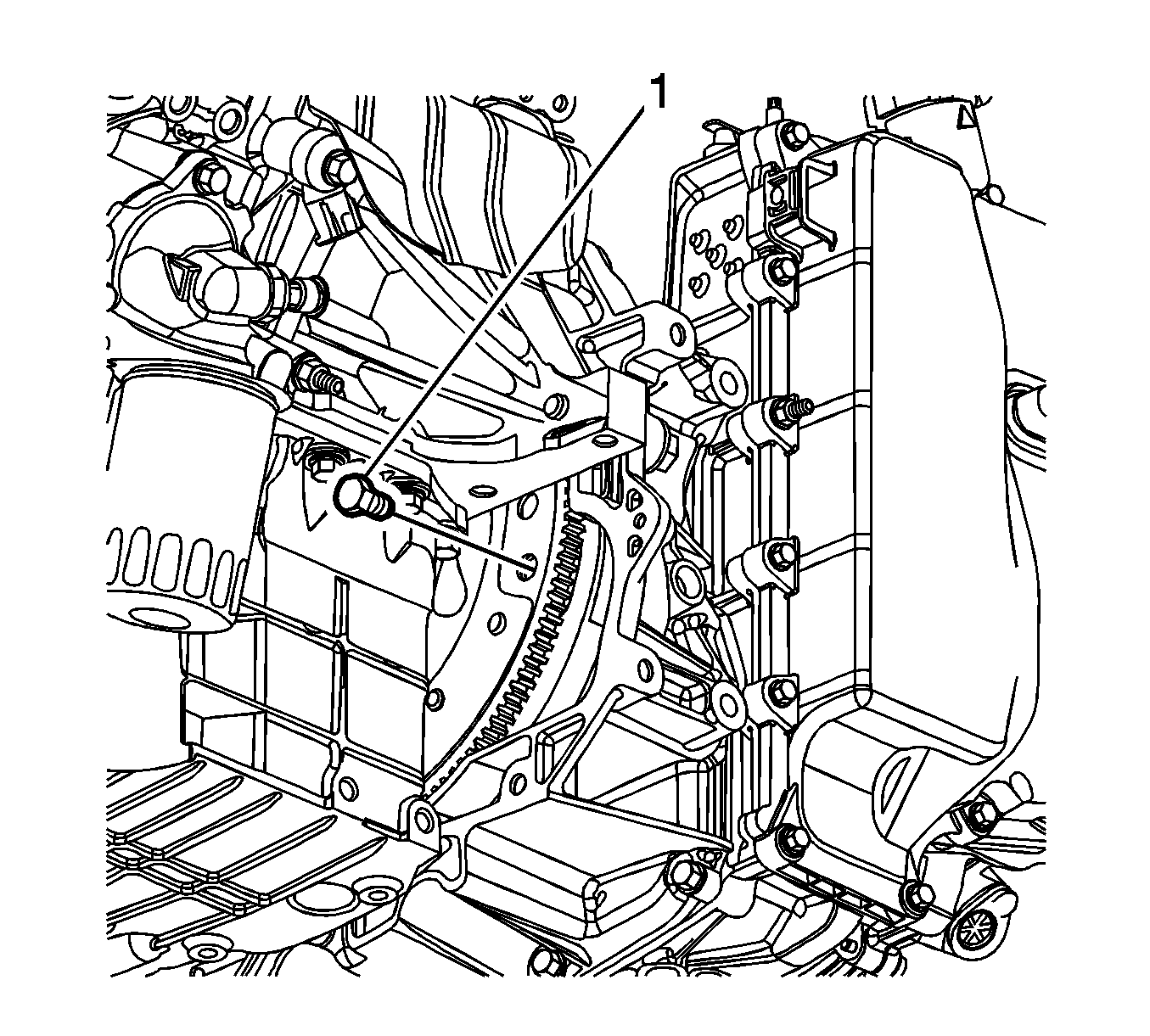 1