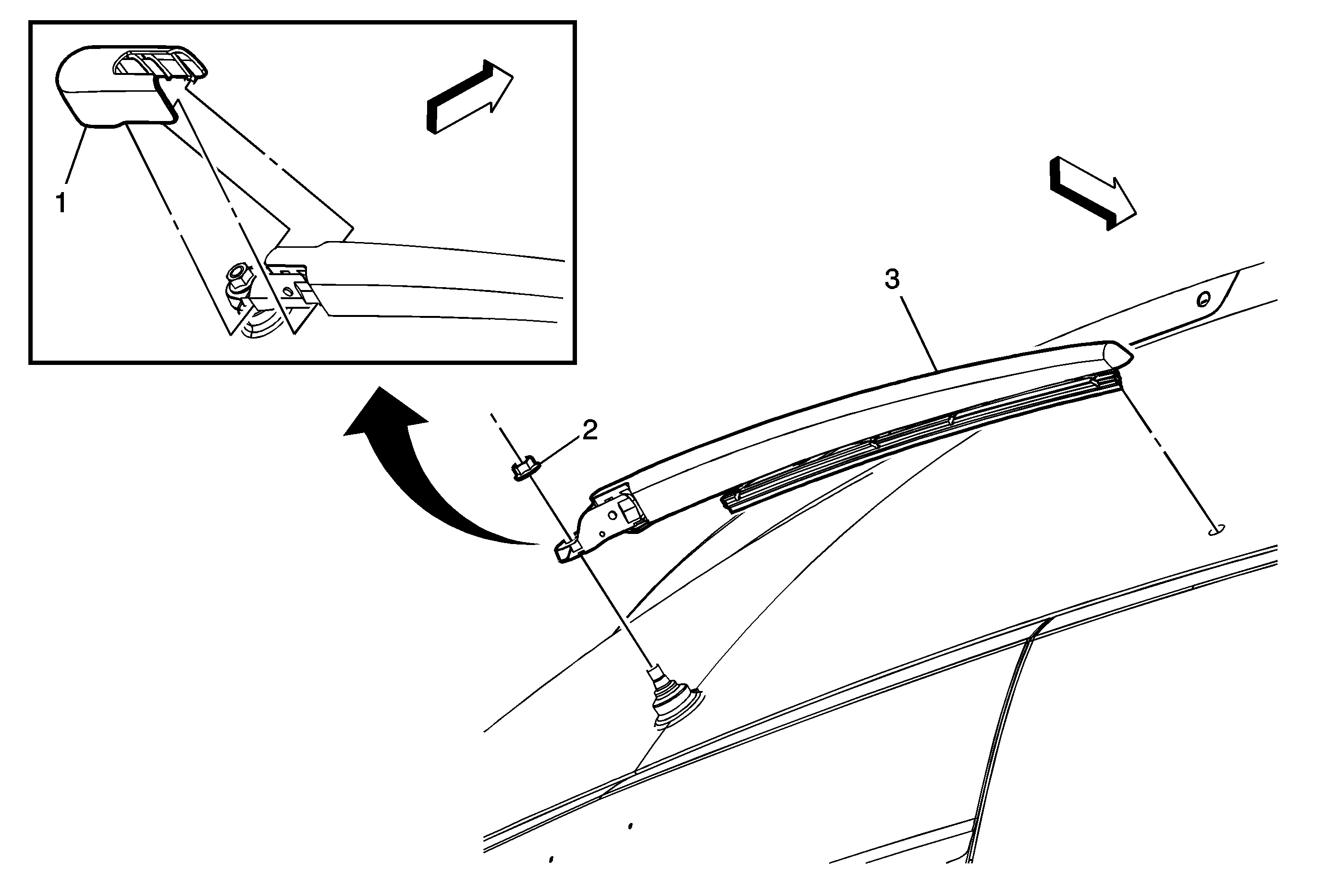 1

3

2