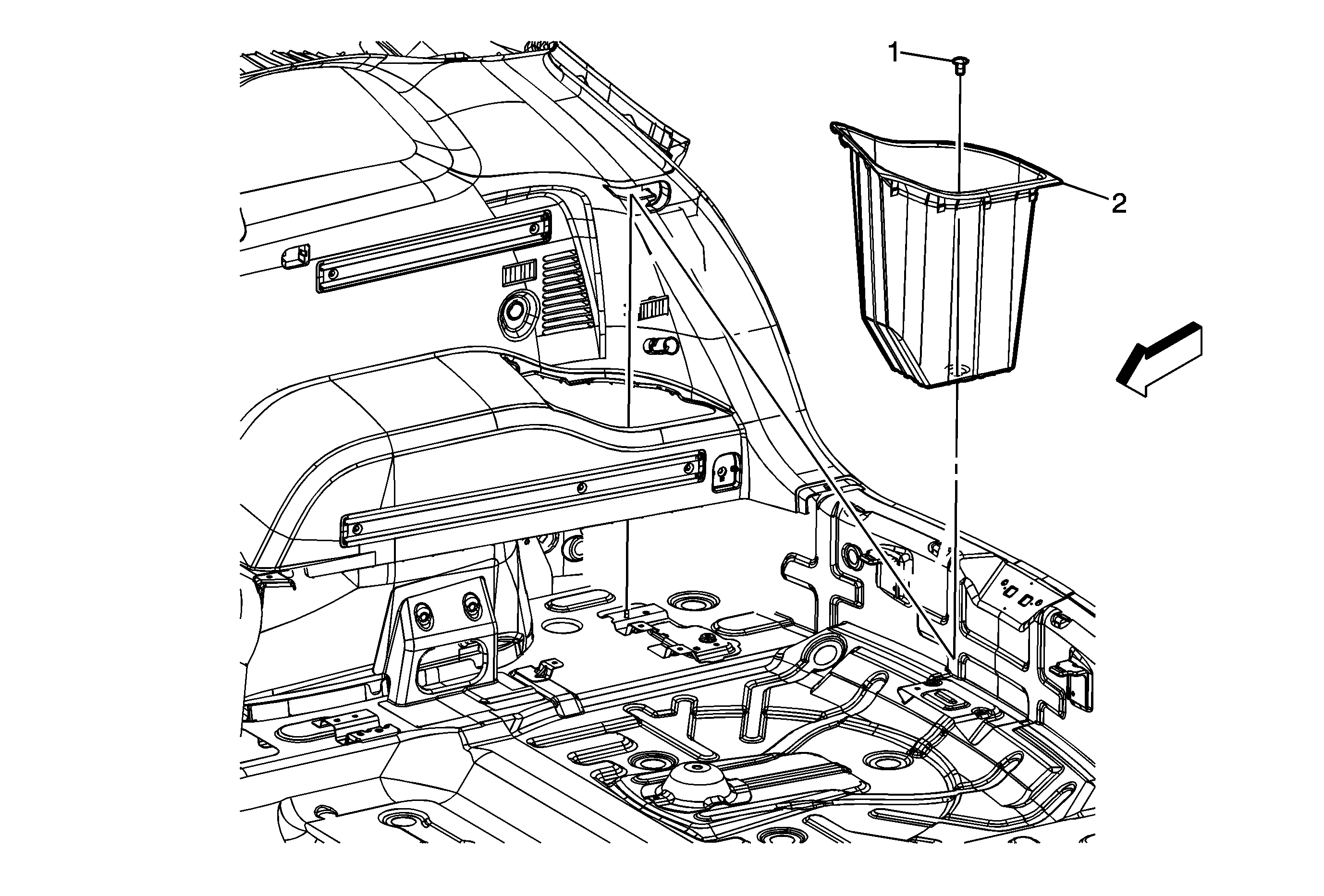 1
2