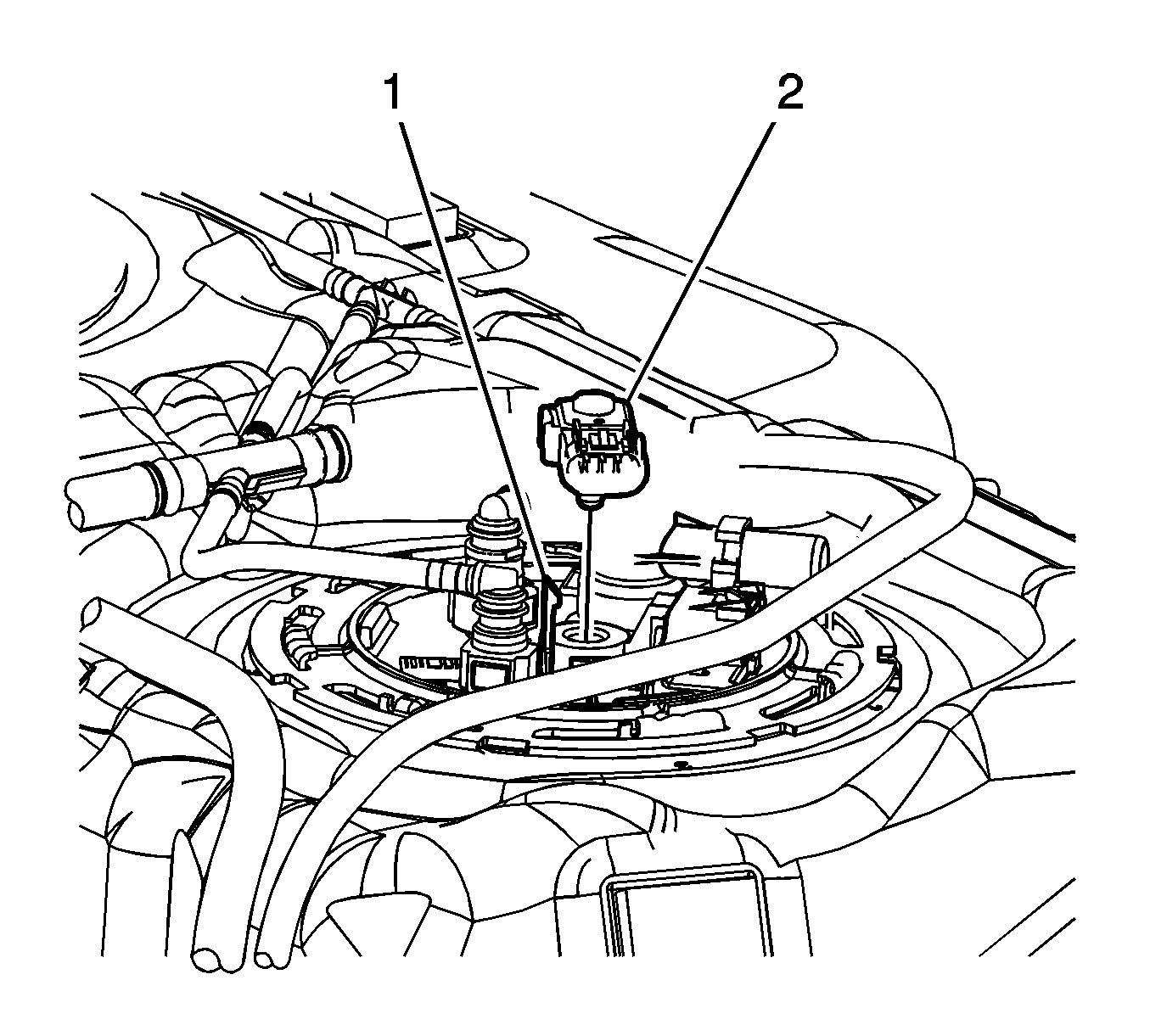 1
2