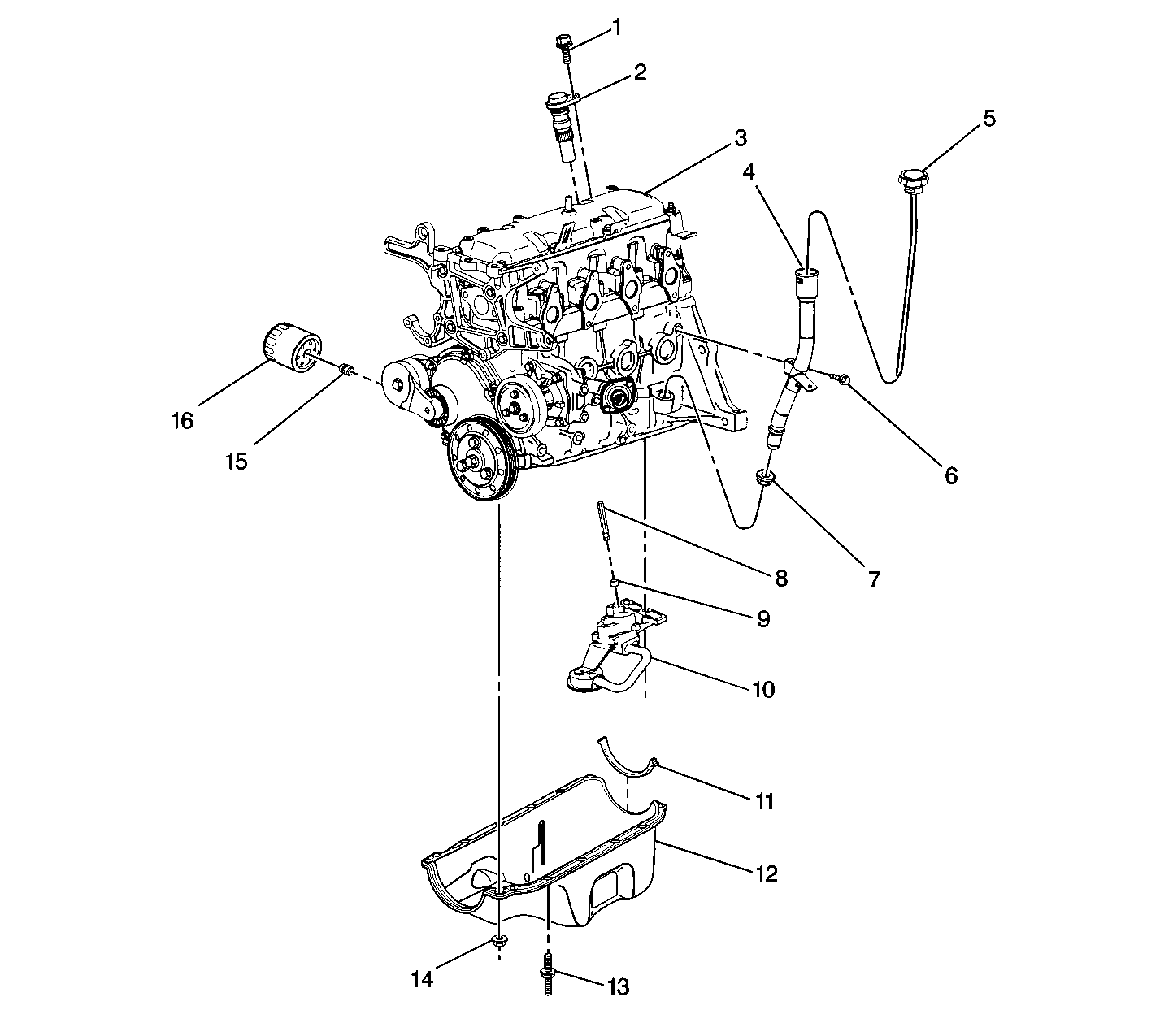 1
2
3
4
5
16
15
6
7
8
9
10
11
12
14
13