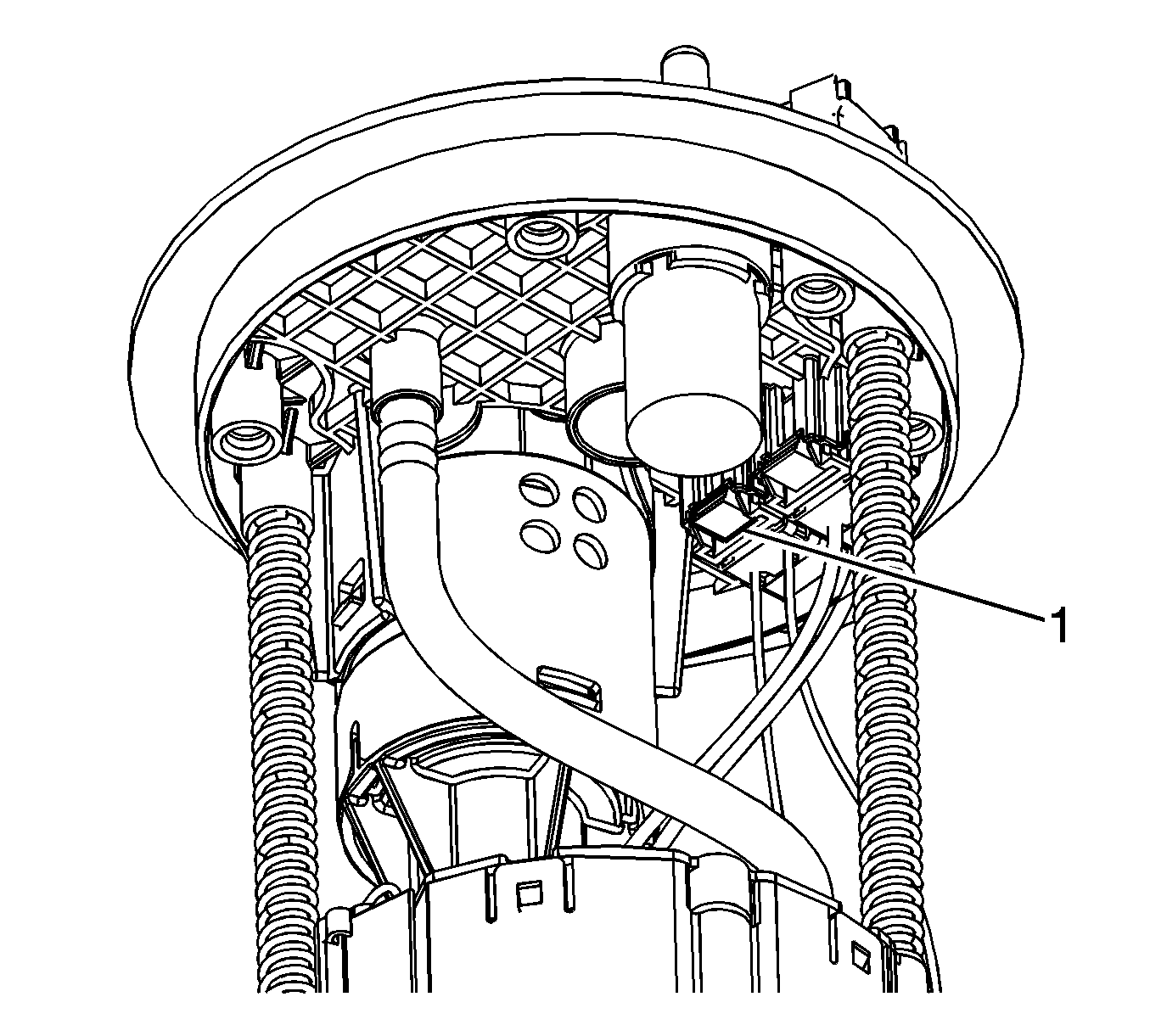 1