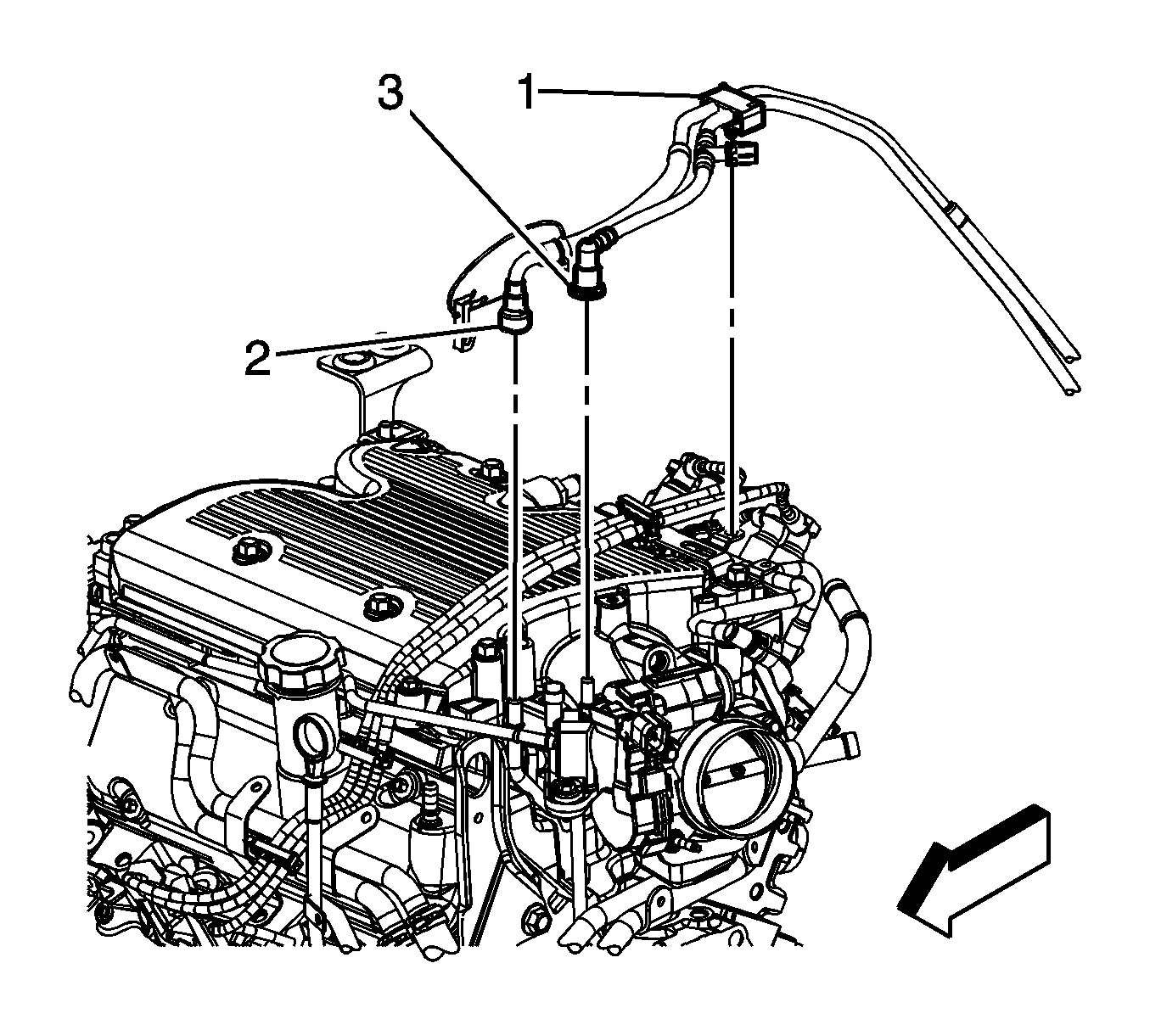 3
1
2