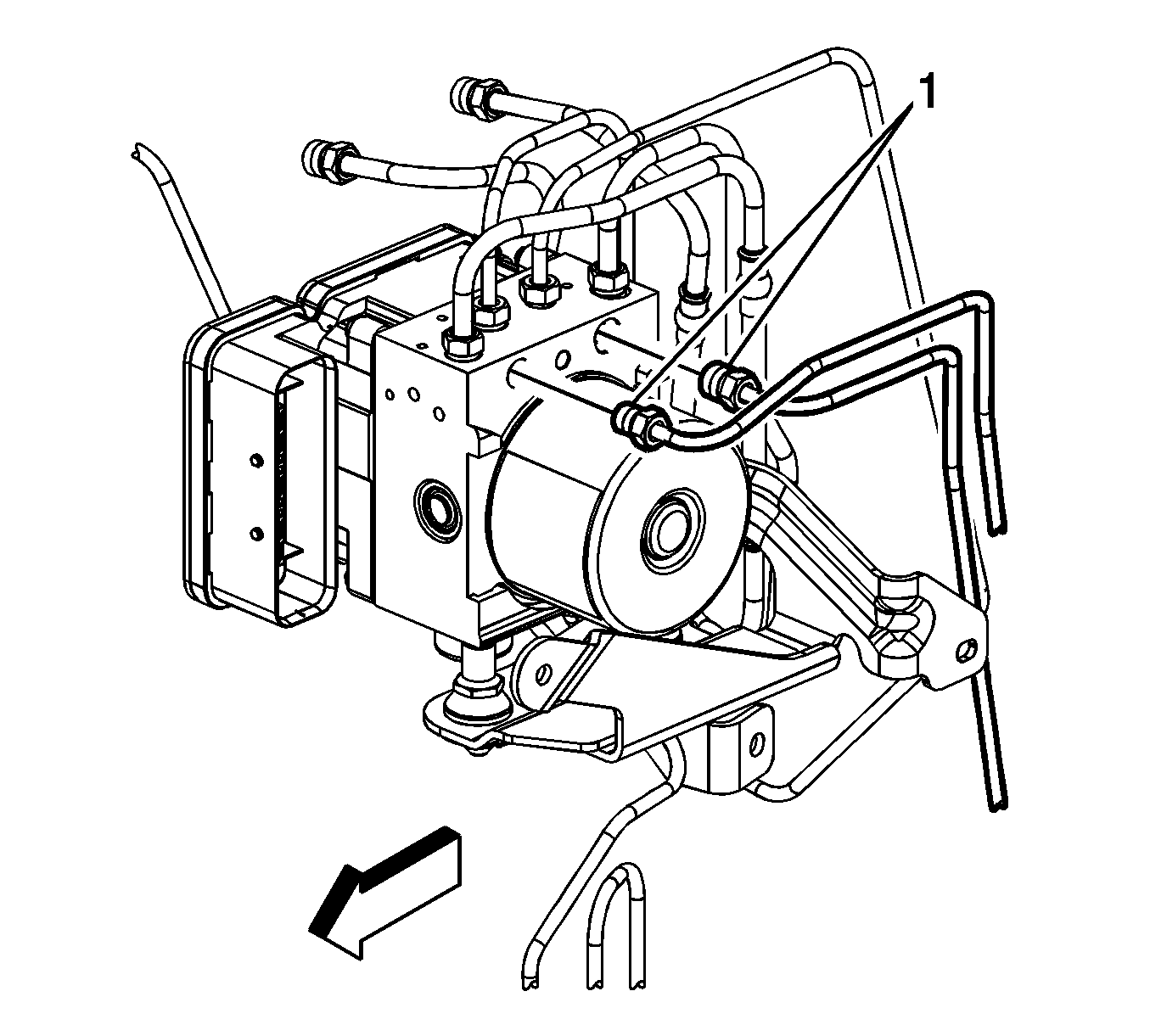 1