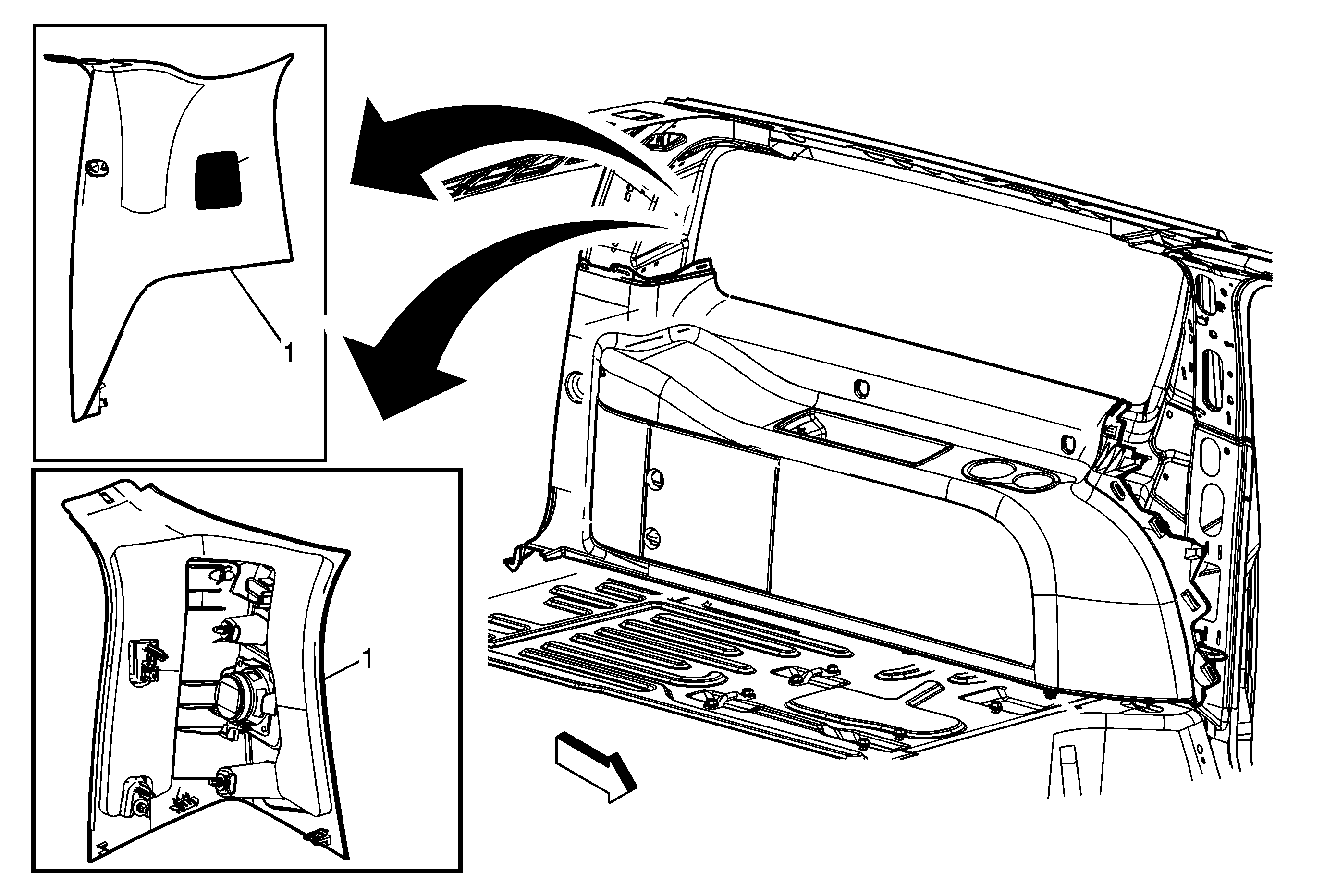 1

1