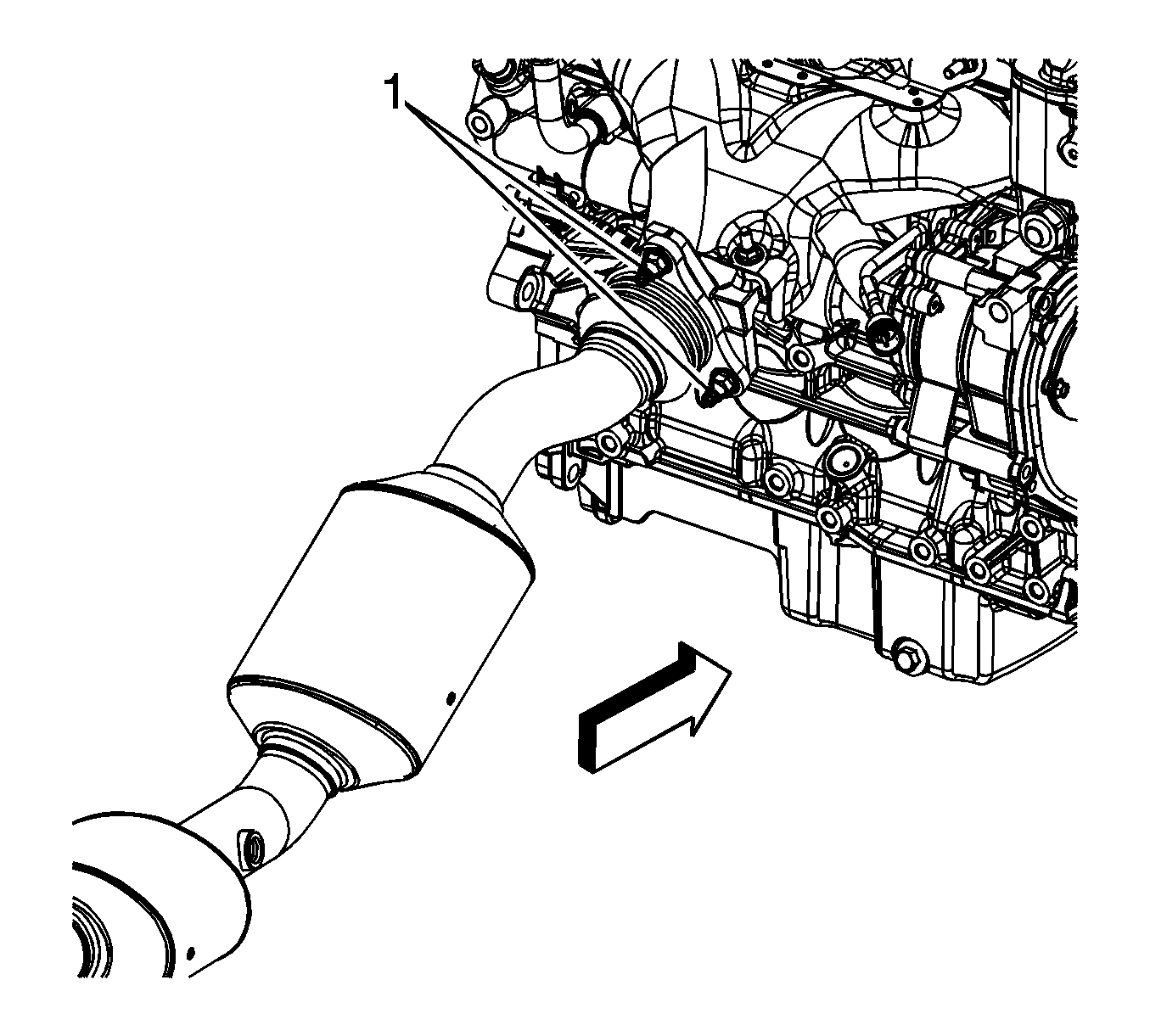 1